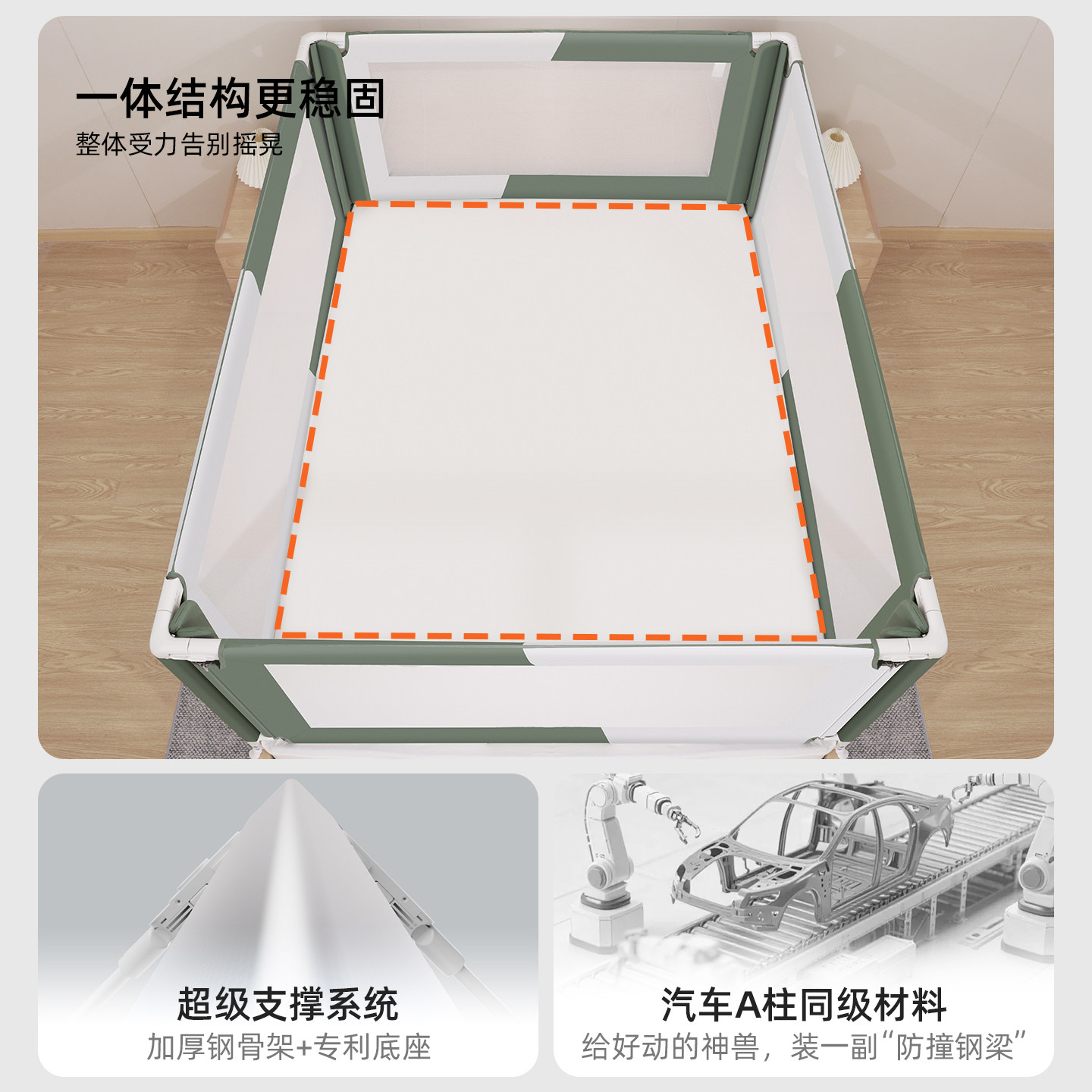 一体结构更稳固
整体受力告别摇晃

超级支撑系统
加厚钢骨架+专利底座

汽车A柱同级材料
给好动的神兽，装一副“防撞钢梁”