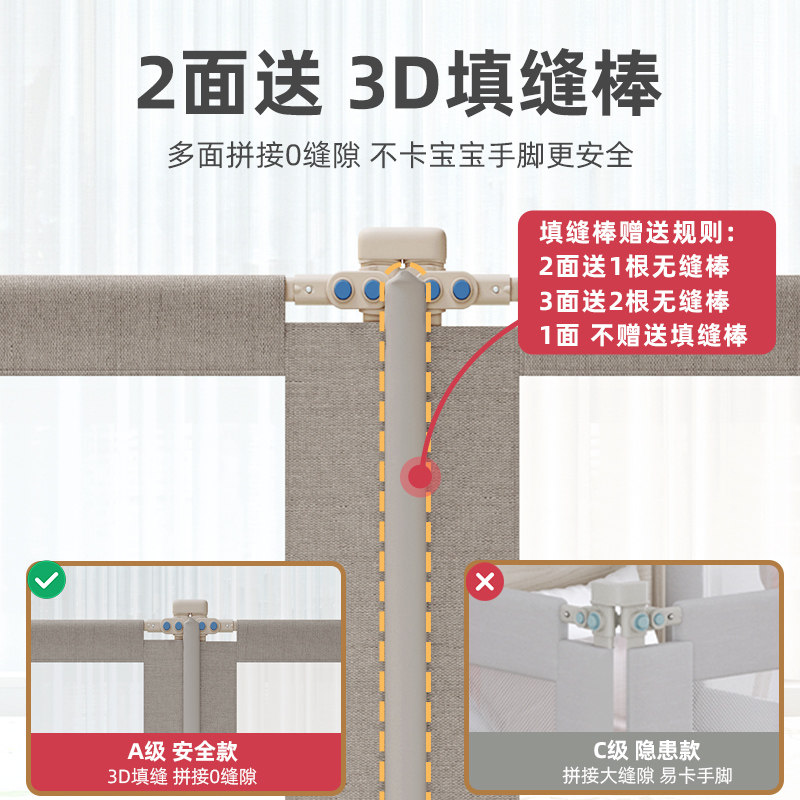 2面送 3D填缝棒

多面拼接0缝隙 不卡宝宝手脚更安全

填缝棒赠送规则：
2面送1根无缝棒
3面送2根无缝棒
1面 不赠送填缝棒

A级 安全款
3D填缝 拼接0缝隙

C级 隐患款
拼接大缝隙 易卡手脚