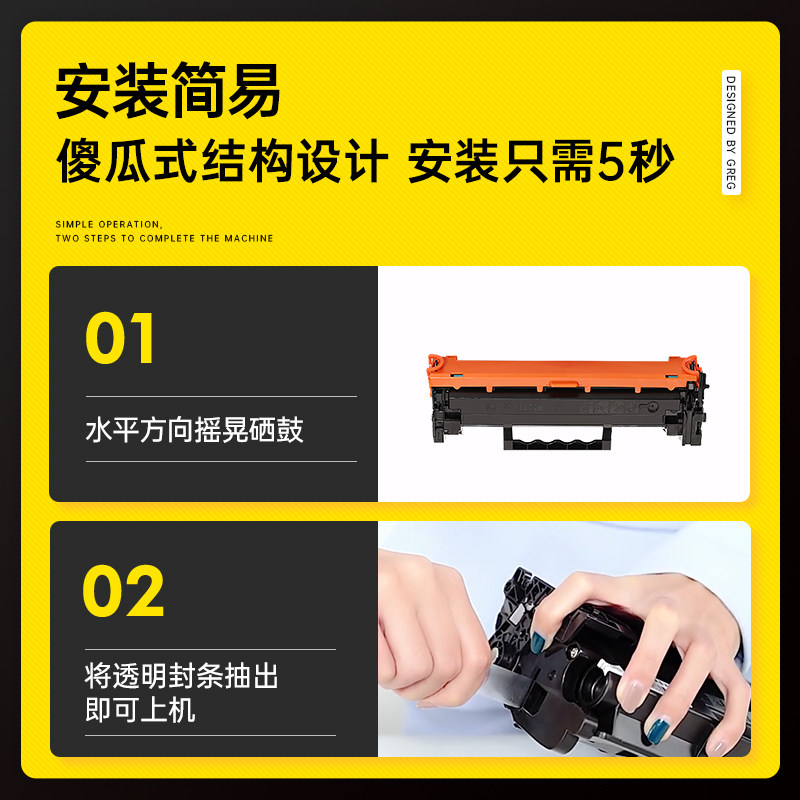 安装简易
傻瓜式结构设计 安装只需5秒

DESIGNED BY GREG

SIMPLE OPERATION,
TWO STEPS TO COMPLETE THE MACHINE

01

水平方向摇晃硒鼓

02

将透明封条抽出
即可上机