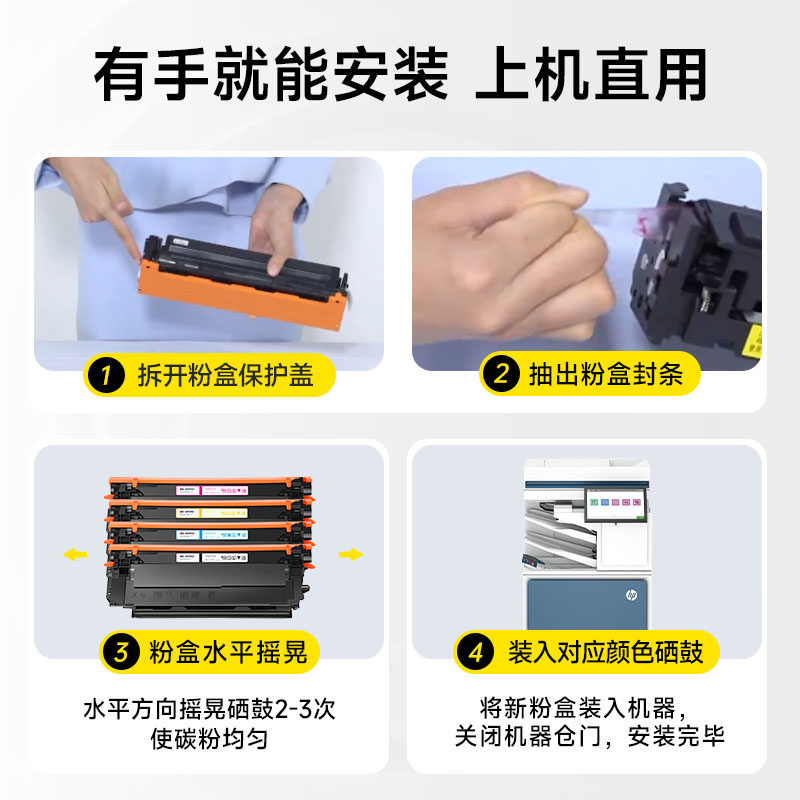 有手就能安装 上机直用

1 拆开粉盒保护盖

2 抽出粉盒封条

3 粉盒水平摇晃

水平方向摇晃硒鼓2-3次
使碳粉均匀

4 装入对应颜色硒鼓

将新粉盒装入机器，
关闭机器仓门，安装完毕