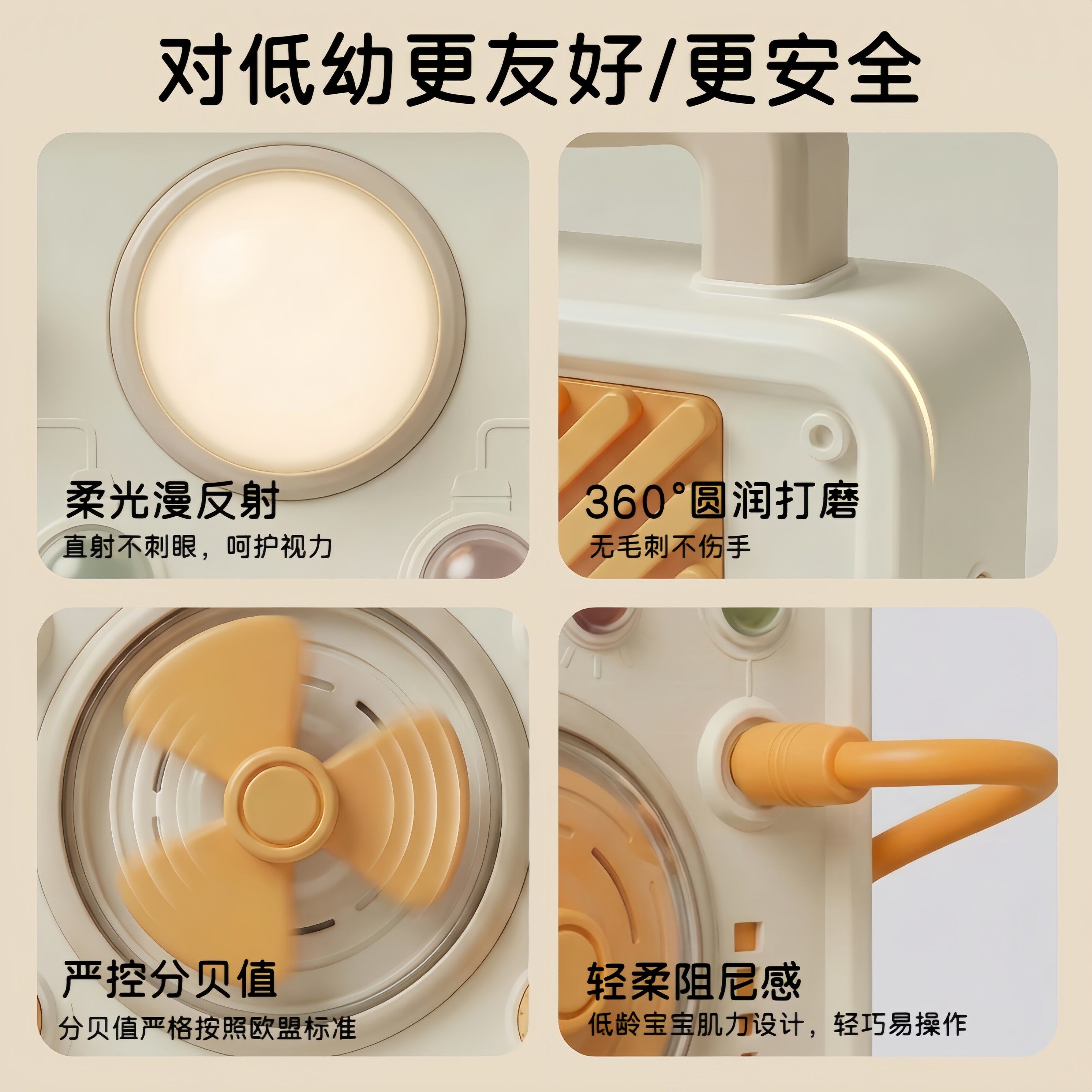 对低幼更友好/更安全

柔光漫反射
直射不刺眼，呵护视力

360°圆润打磨
无毛刺不伤手

严控分贝值
分贝值严格按照欧盟标准

轻柔阻尼感
低龄宝宝肌力设计，轻巧易操作