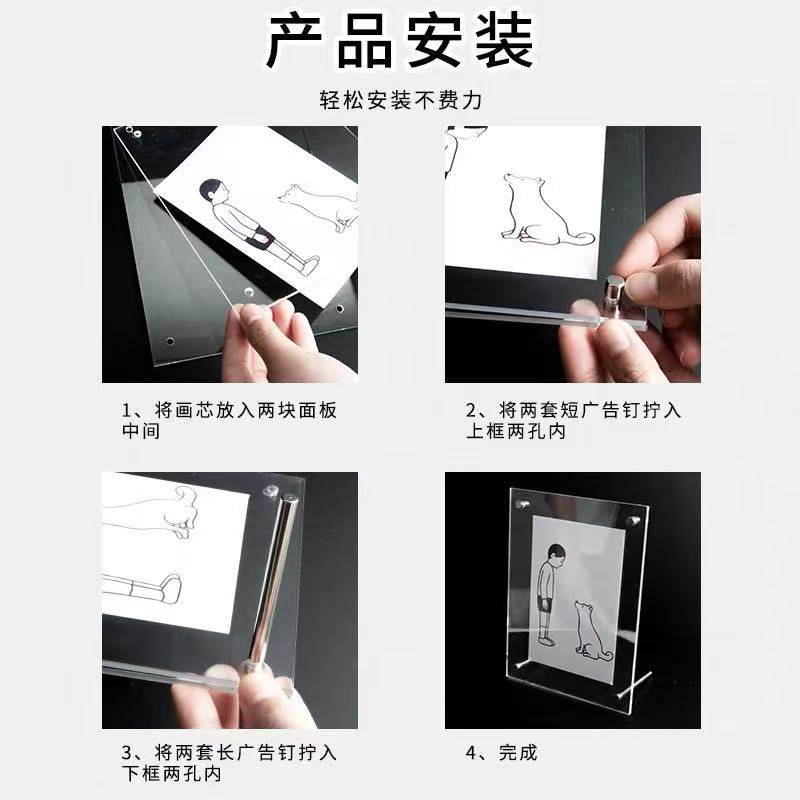 产品安装

轻松安装不费力

1、将画芯放入两块面板中间

2、将两套短广告钉拧入上框两孔内

3、将两套长广告钉拧入下框两孔内

4、完成