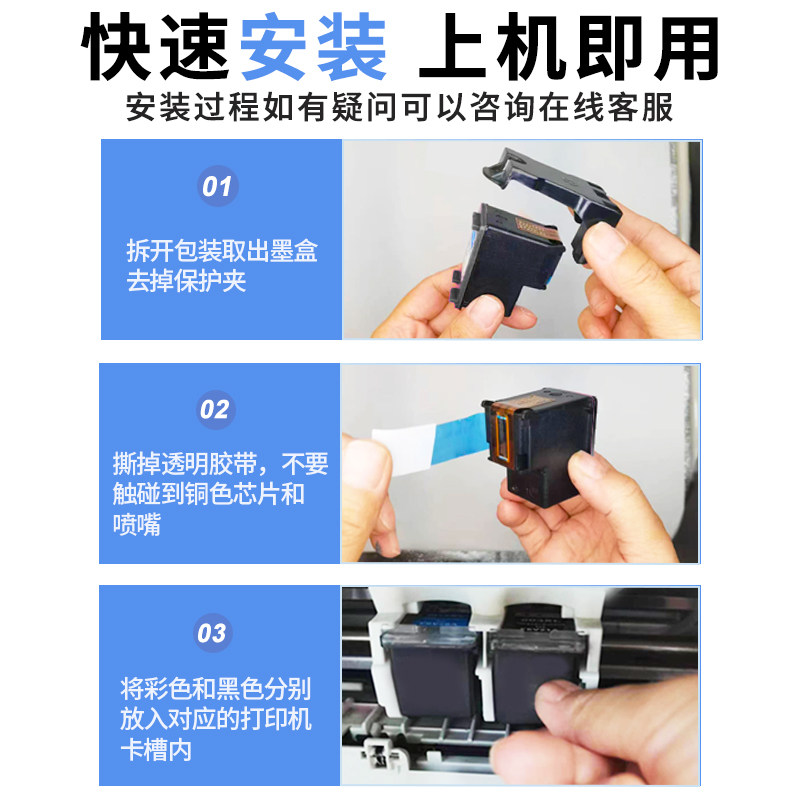 快速安装 上机即用

安装过程如有疑问可以咨询在线客服

01

拆开包装取出墨盒去掉保护夹

02

撕掉透明胶带，不要触碰到铜色芯片和喷嘴

03

将彩色和黑色分别放入对应的打印机卡槽内