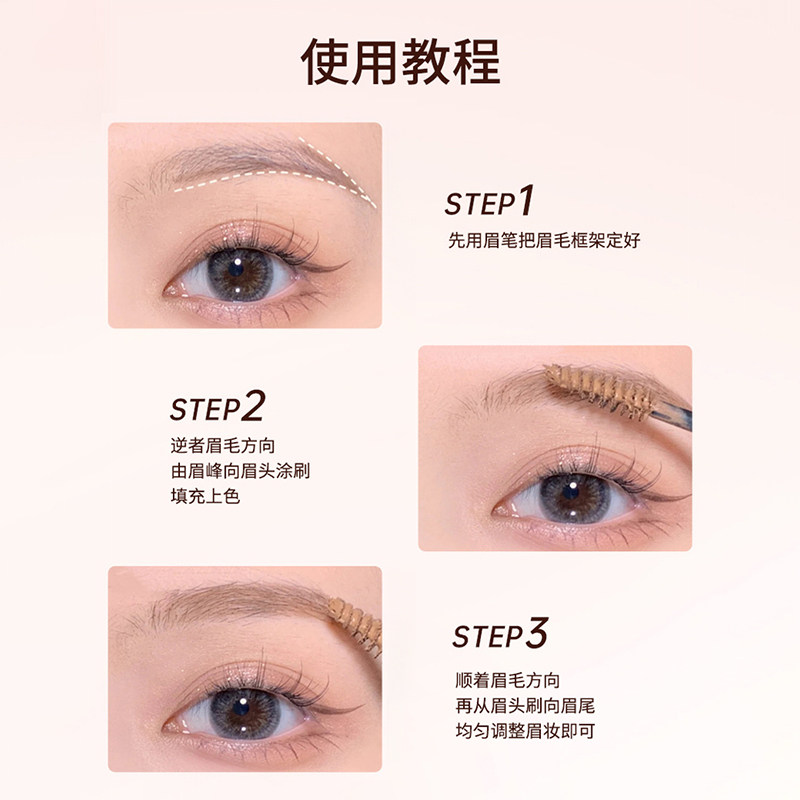 使用教程

STEP1
先用眉笔把眉毛框架定好

STEP2
逆者眉毛方向
由眉峰向眉头涂刷
填充上色

STEP3
顺着眉毛方向
再从眉头刷向眉尾
均匀调整眉妆即可