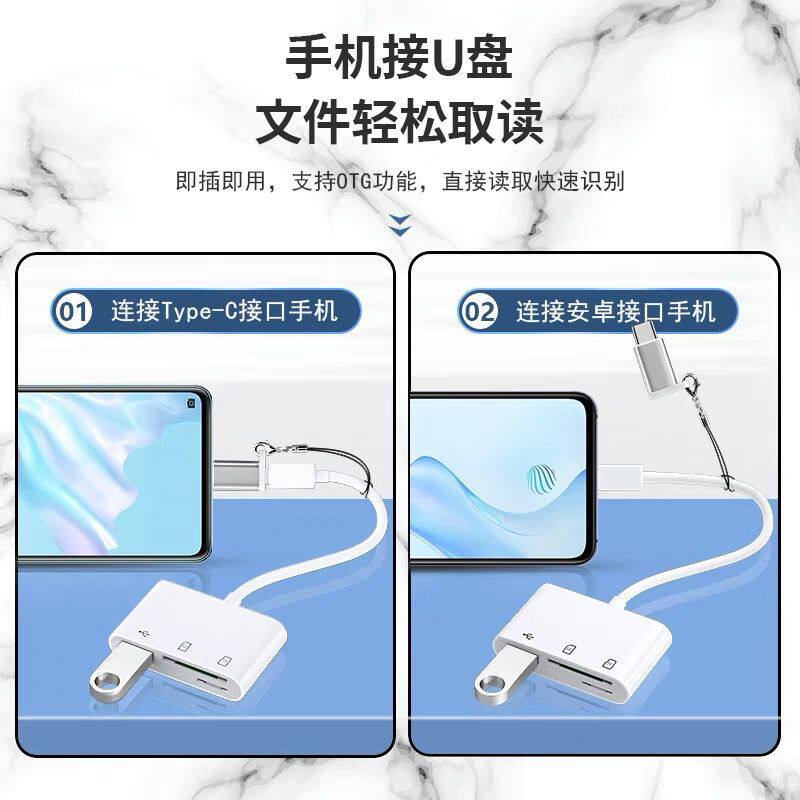 手机接U盘
文件轻松取读

即插即用，支持OTG功能，直接读取快速识别

01 连接Type-C接口手机

02 连接安卓接口手机