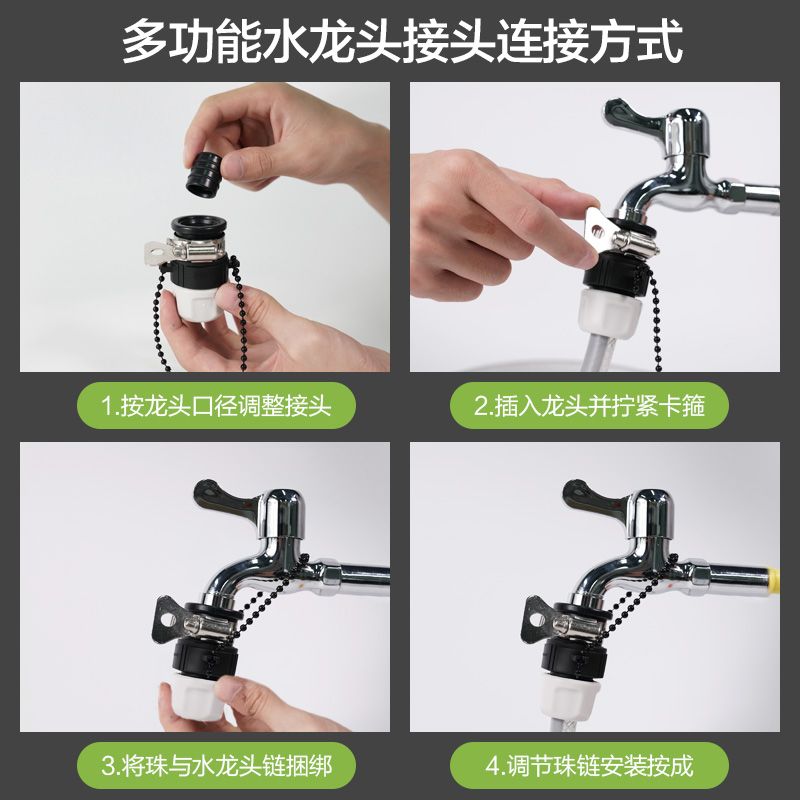 多功能水龙头接头连接方式

1.按龙头口径调整接头

2.插入龙头并拧紧卡箍

3.将珠与水龙头链捆绑

4.调节珠链安装按成