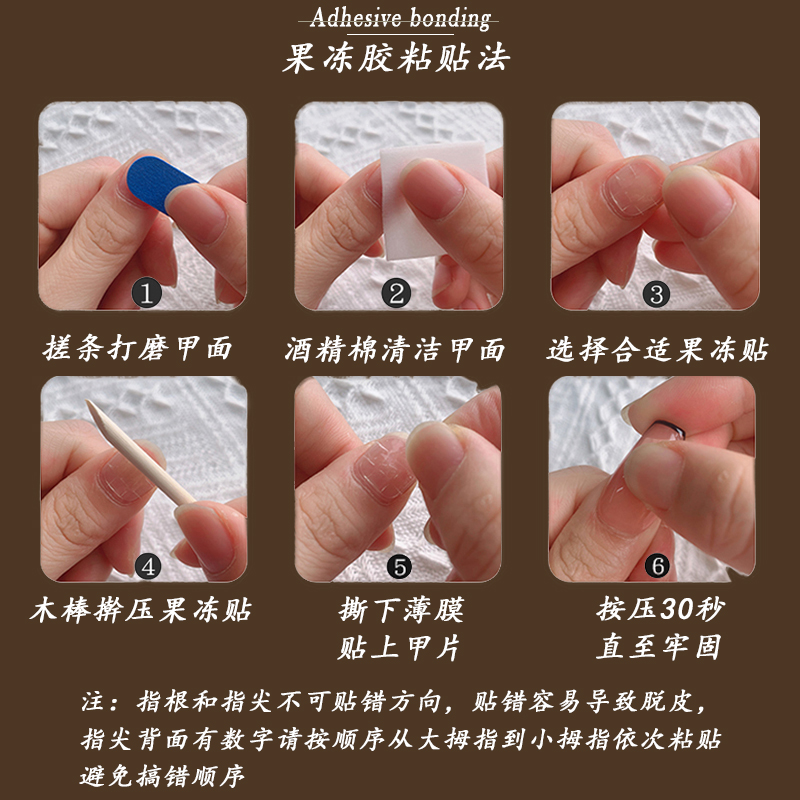 Adhesive bonding
果冻胶粘贴法

1
搓条打磨甲面

2
酒精棉清洁甲面

3
选择合适果冻贴

4
木棒擀压果冻贴

5
撕下薄膜
贴上甲片

6
按压30秒
直至牢固

注：指根和指尖不可贴错方向，贴错容易导致脱皮，指尖背面有数字请按顺序从大拇指到小拇指依次粘贴避免搞错顺序