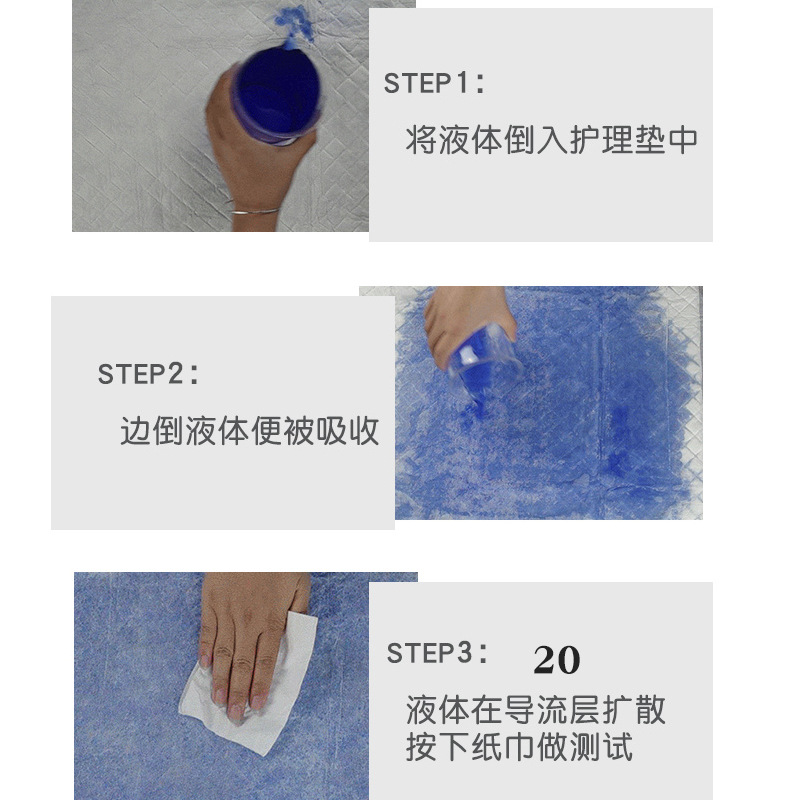 STEP1:

将液体倒入护理垫中

STEP2:

边倒液体便被吸收

STEP3: 20

液体在导流层扩散
按下纸巾做测试