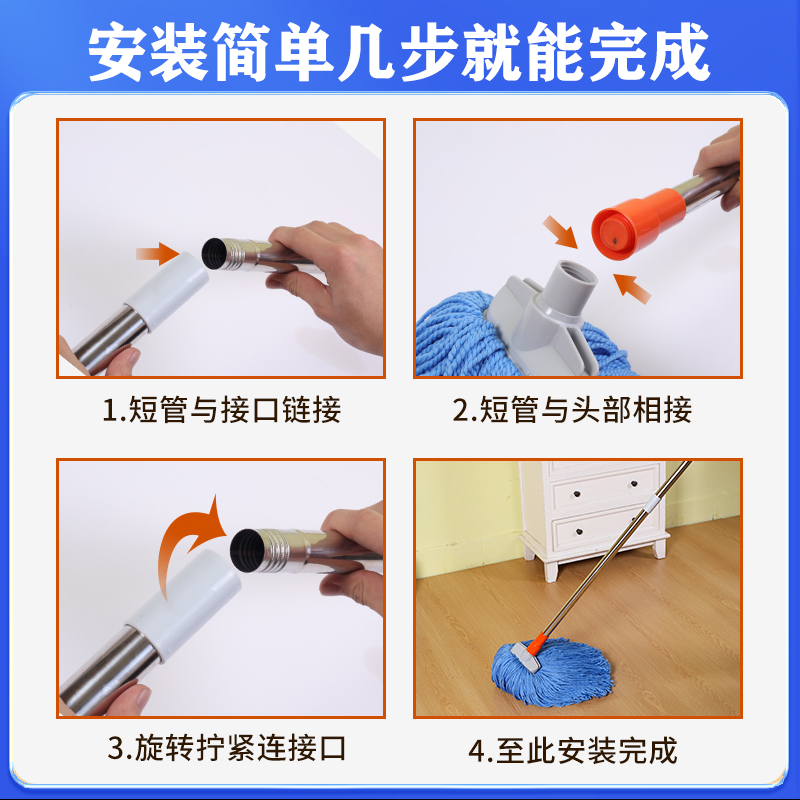 安装简单几步就能完成

1.短管与接口链接

2.短管与头部相接

3.旋转拧紧连接口

4.至此安装完成