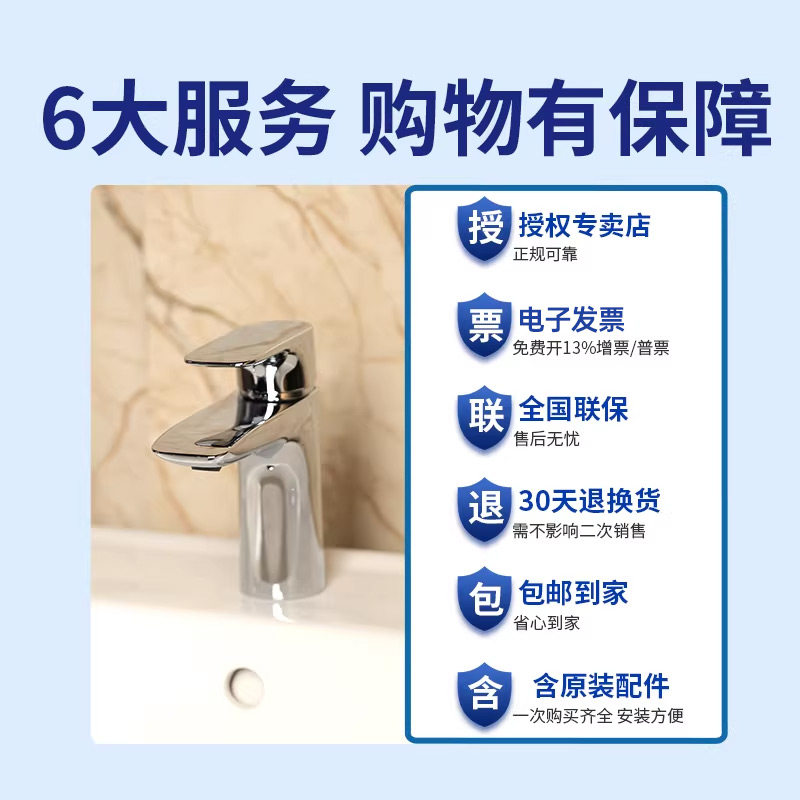 6大服务 购物有保障

授 授权专卖店
正规可靠

票 电子发票
免费开13%增票/普票

联 全国联保
售后无忧

退 30天退换货
需不影响二次销售

包 包邮到家
省心到家

含 含原装配件
一次购买齐全 安装方便