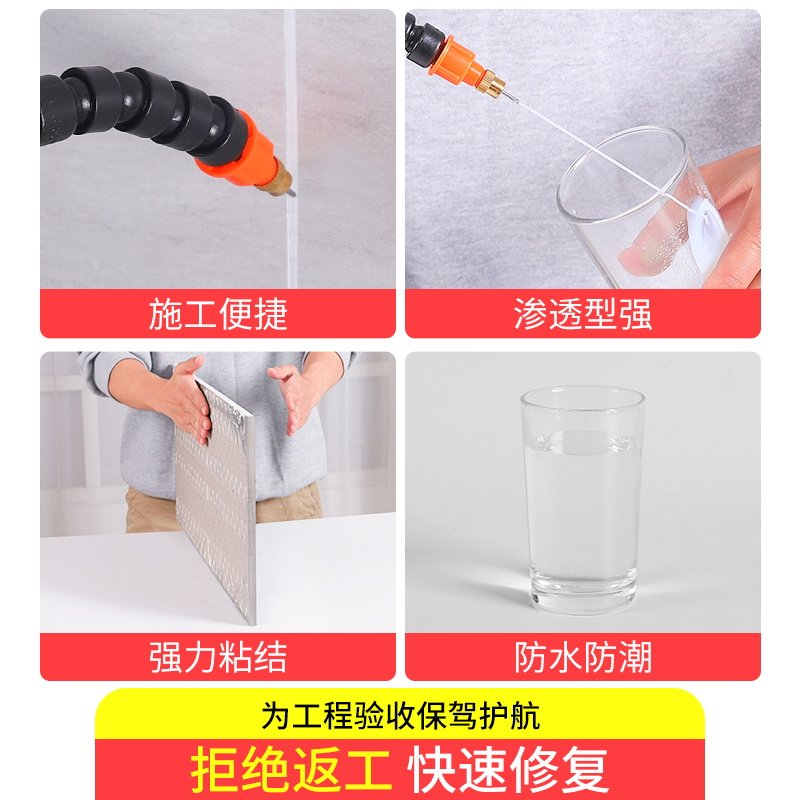 施工便捷

渗透型强

强力粘结

防水防潮

为工程验收保驾护航

拒绝返工 快速修复