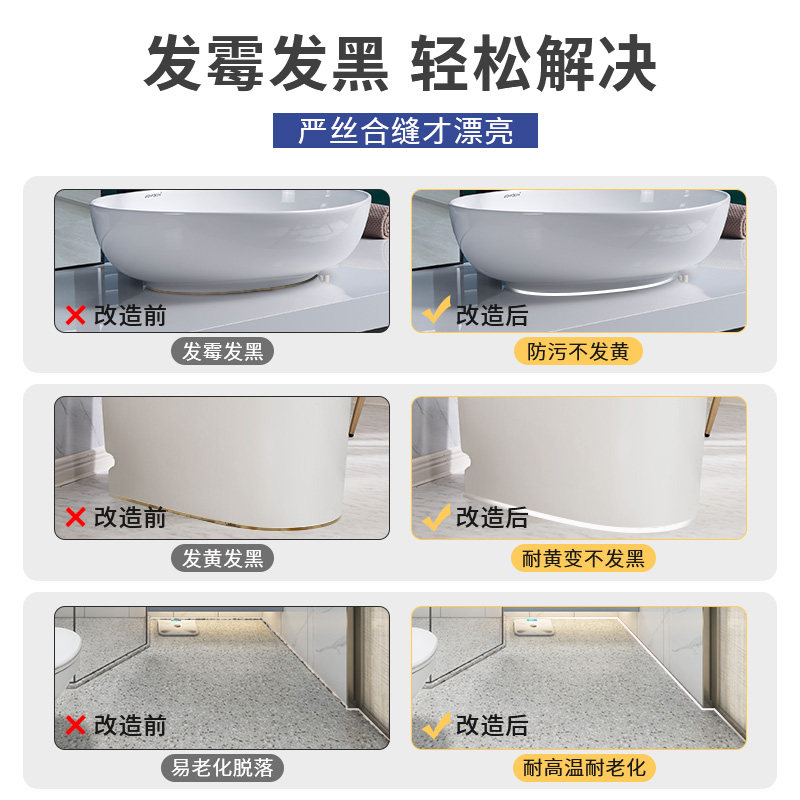 发霉发黑 轻松解决

严丝合缝才漂亮

改造前

发霉发黑

改造后

防污不发黄

改造前

发黄发黑

改造后

耐黄变不发黑

改造前

易老化脱落

改造后

耐高温耐老化