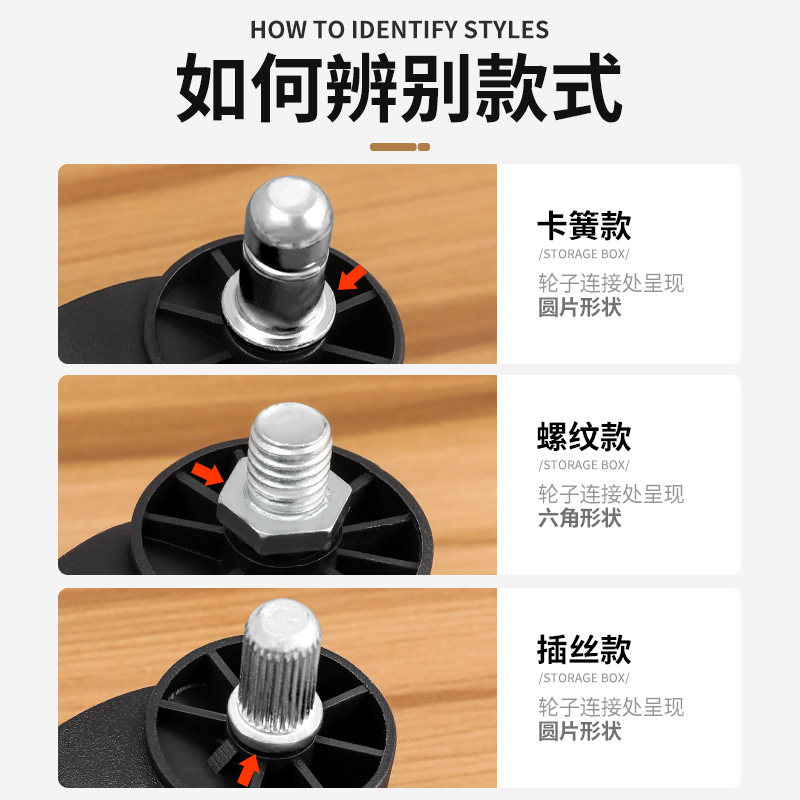 HOW TO IDENTIFY STYLES

如何辨别款式

卡簧款
/STORAGE BOX/
轮子连接处呈现
圆片形状

螺纹款
/STORAGE BOX/
轮子连接处呈现
六角形状

插丝款
/STORAGE BOX/
轮子连接处呈现
圆片形状