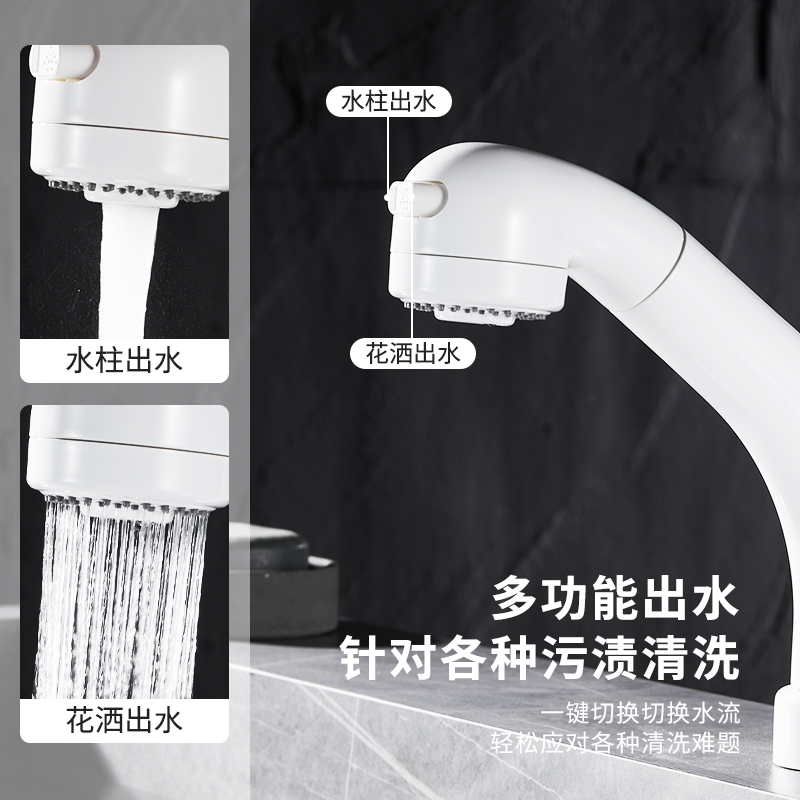 水柱出水

花洒出水

水柱出水

花洒出水

多功能出水
针对各种污渍清洗

一键切换切换水流
轻松应对各种清洗难题