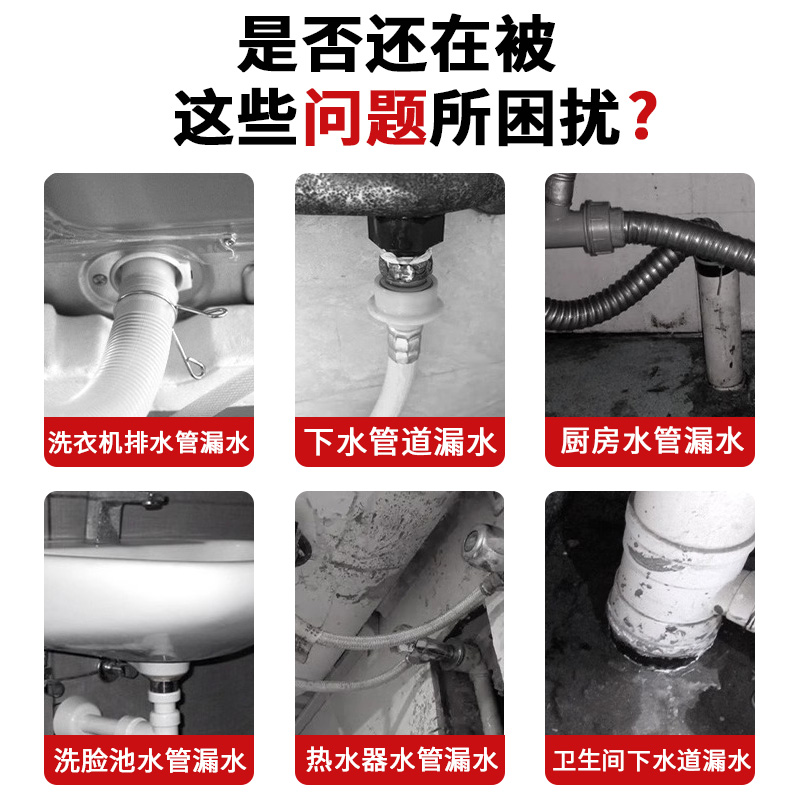 是否还在被
这些问题所困扰？

洗衣机排水管漏水

下水管道漏水

厨房水管漏水

洗脸池水管漏水

热水器水管漏水

卫生间下水道漏水