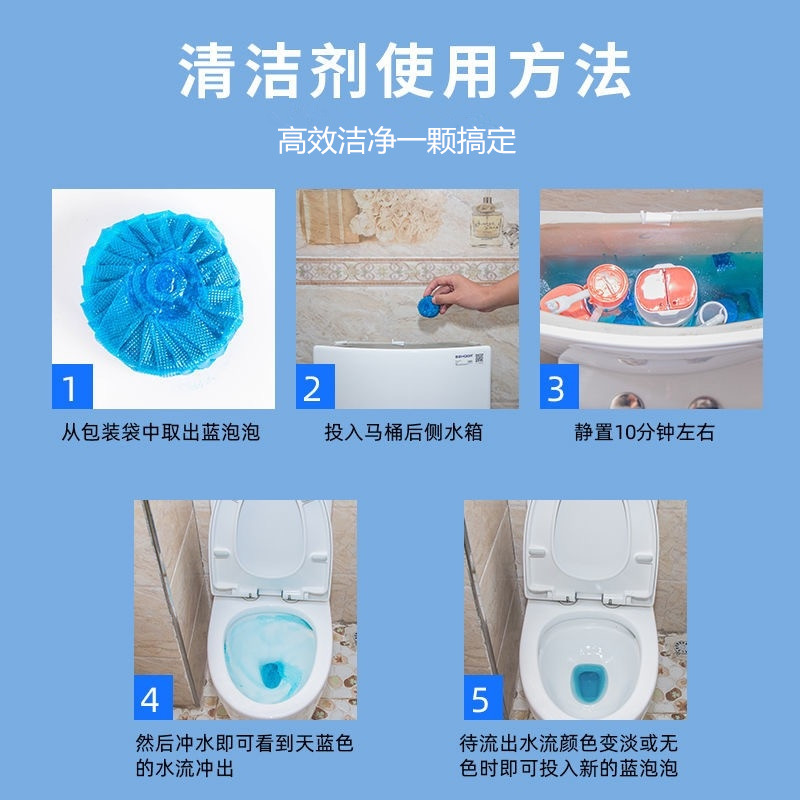 清洁剂使用方法

高效洁净一颗搞定

1

从包装袋中取出蓝泡泡

2

投入马桶后侧水箱

3

静置10分钟左右

4

然后冲水即可看到天蓝色的水流冲出

5

待流出水流颜色变淡或无色时即可投入新的蓝泡泡