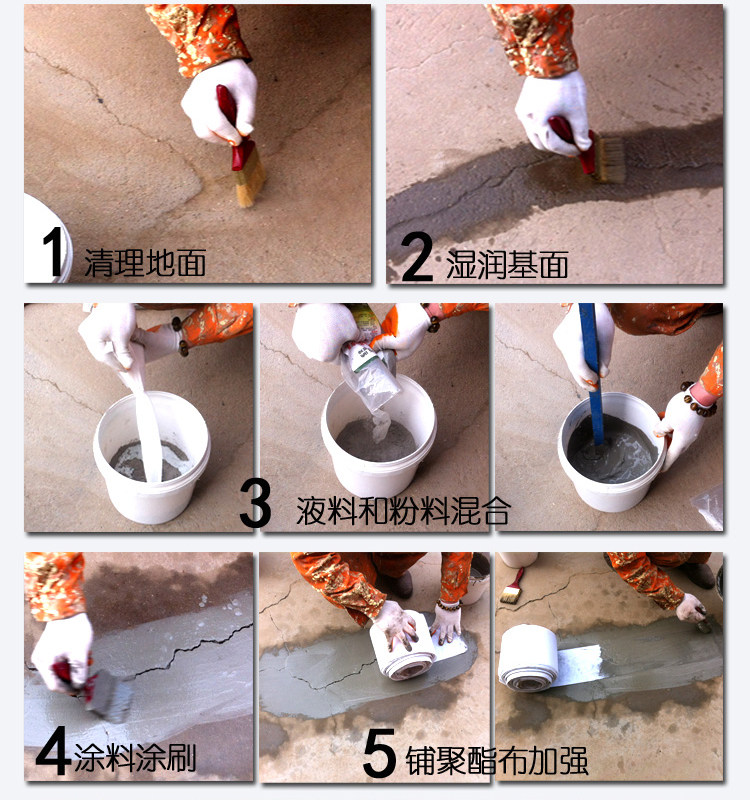 1 清理地面

2 湿润基面

3 液料和粉料混合

4 涂料涂刷

5 铺聚酯布加强