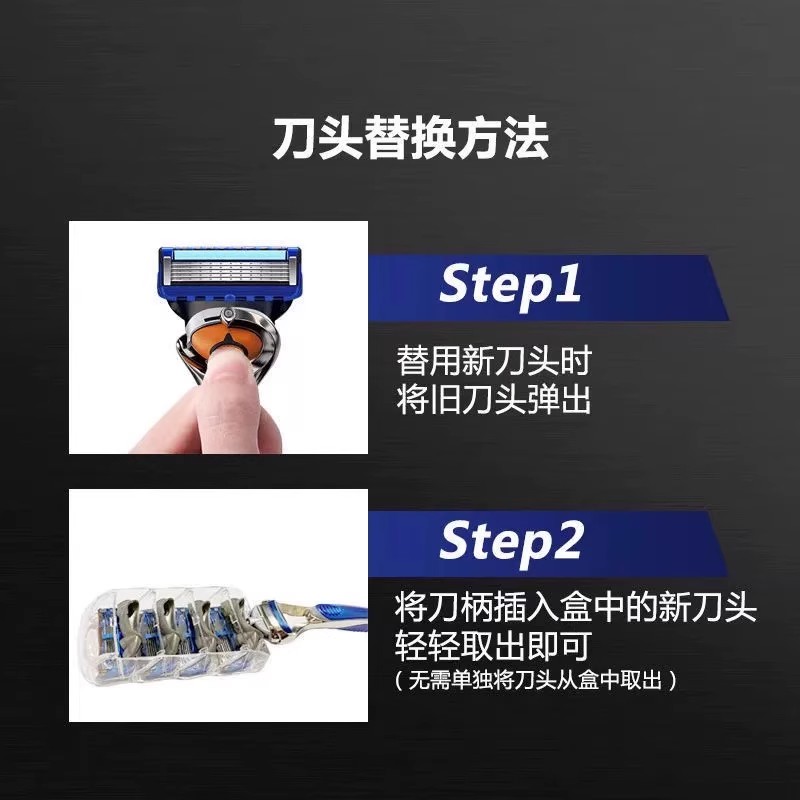 刀头替换方法

Step1

替用新刀头时
将旧刀头弹出

Step2

将刀柄插入盒中的新刀头
轻轻取出即可
（无需单独将刀头从盒中取出）