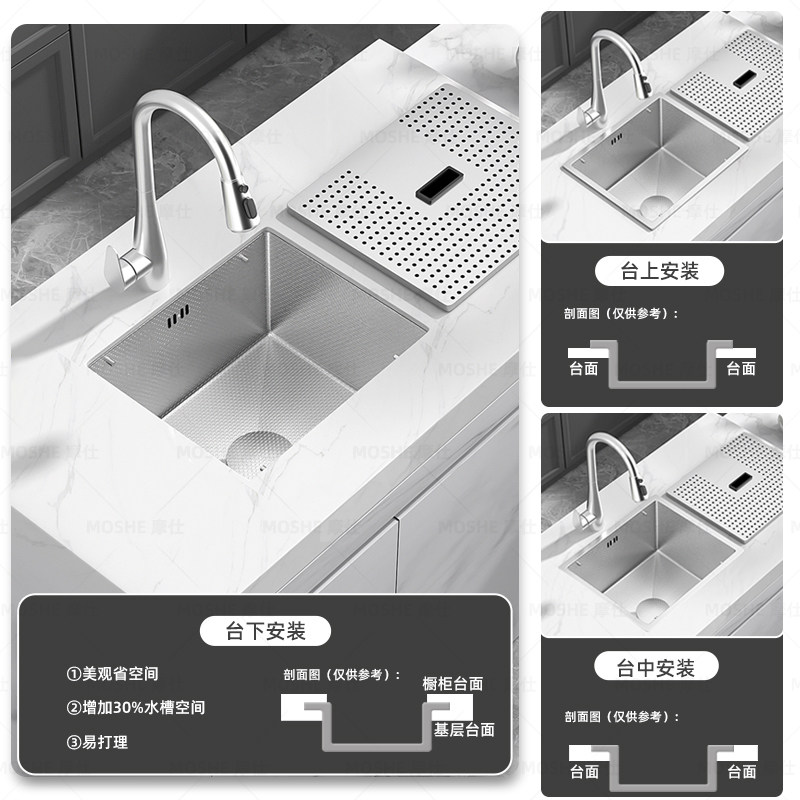 MOSHE 摩仕

台下安装

①美观省空间
②增加30%水槽空间
③易打理

剖面图（仅供参考）：
橱柜台面
基层台面

台上安装

剖面图（仅供参考）：
台面
台面

台中安装

剖面图（仅供参考）：
台面
台面