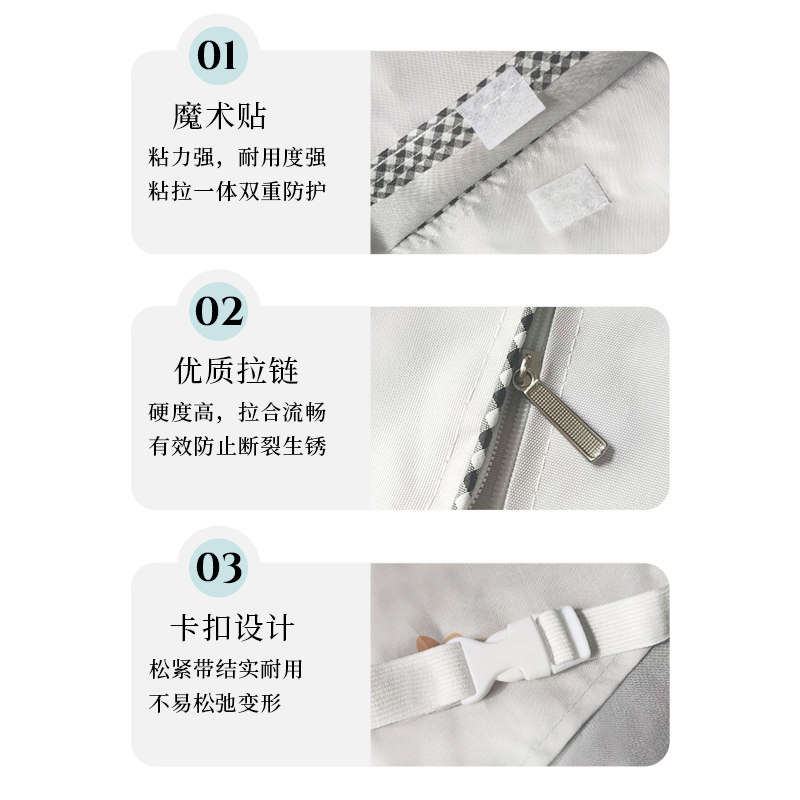 01

魔术贴

粘力强，耐用度强
粘拉一体双重防护

02

优质拉链

硬度高，拉合流畅
有效防止断裂生锈

03

卡扣设计

松紧带结实耐用
不易松弛变形