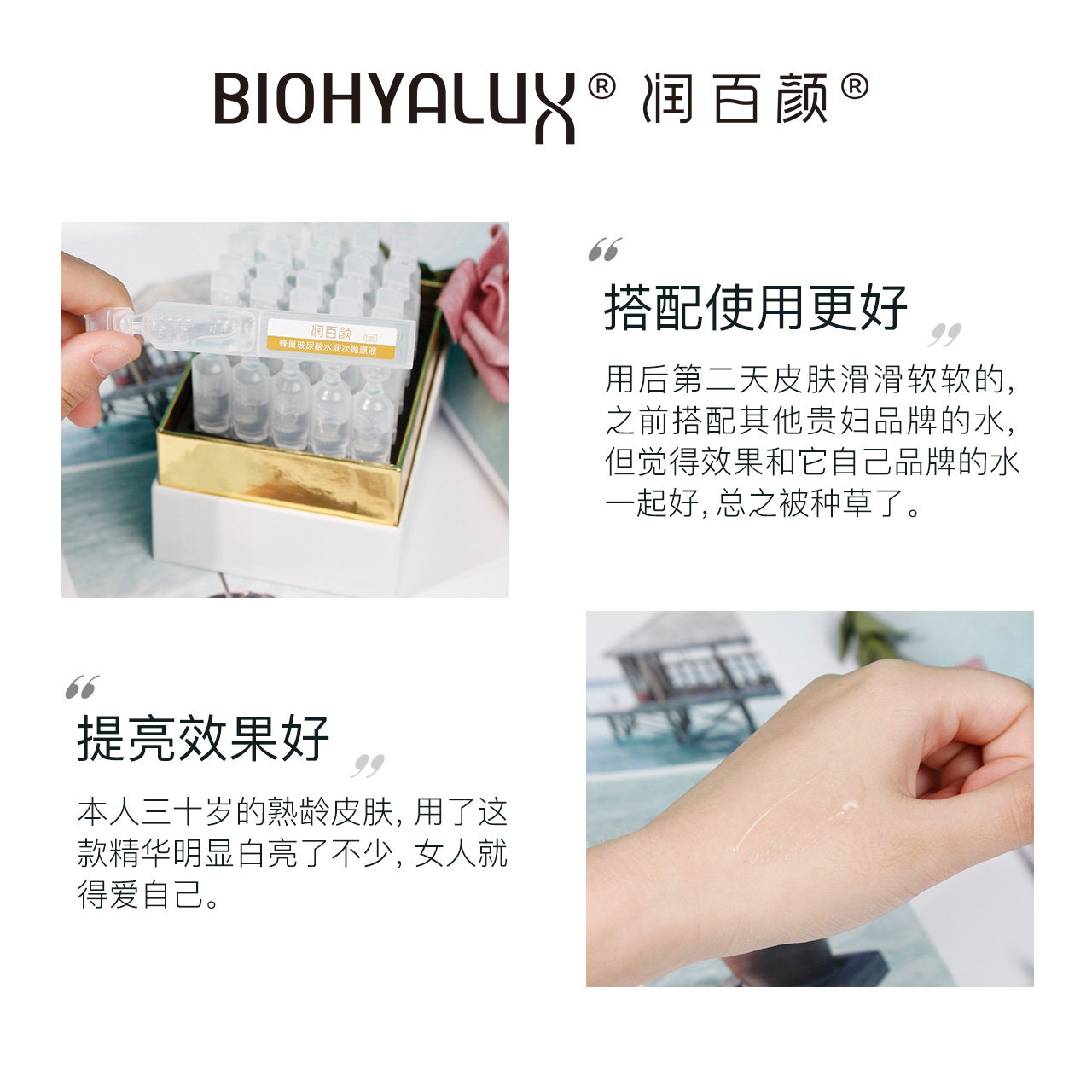 BIOHYALUX® 润百颜®

润百颜
1ml
蜂巢玻尿酸水润次抛原液

“
搭配使用更好
”
用后第二天皮肤滑滑软软的,之前搭配其他贵妇品牌的水,但觉得效果和它自己品牌的水一起好,总之被种草了。

“
提亮效果好
”
本人三十岁的熟龄皮肤,用了这款精华明显白亮了不少,女人就得爱自己。