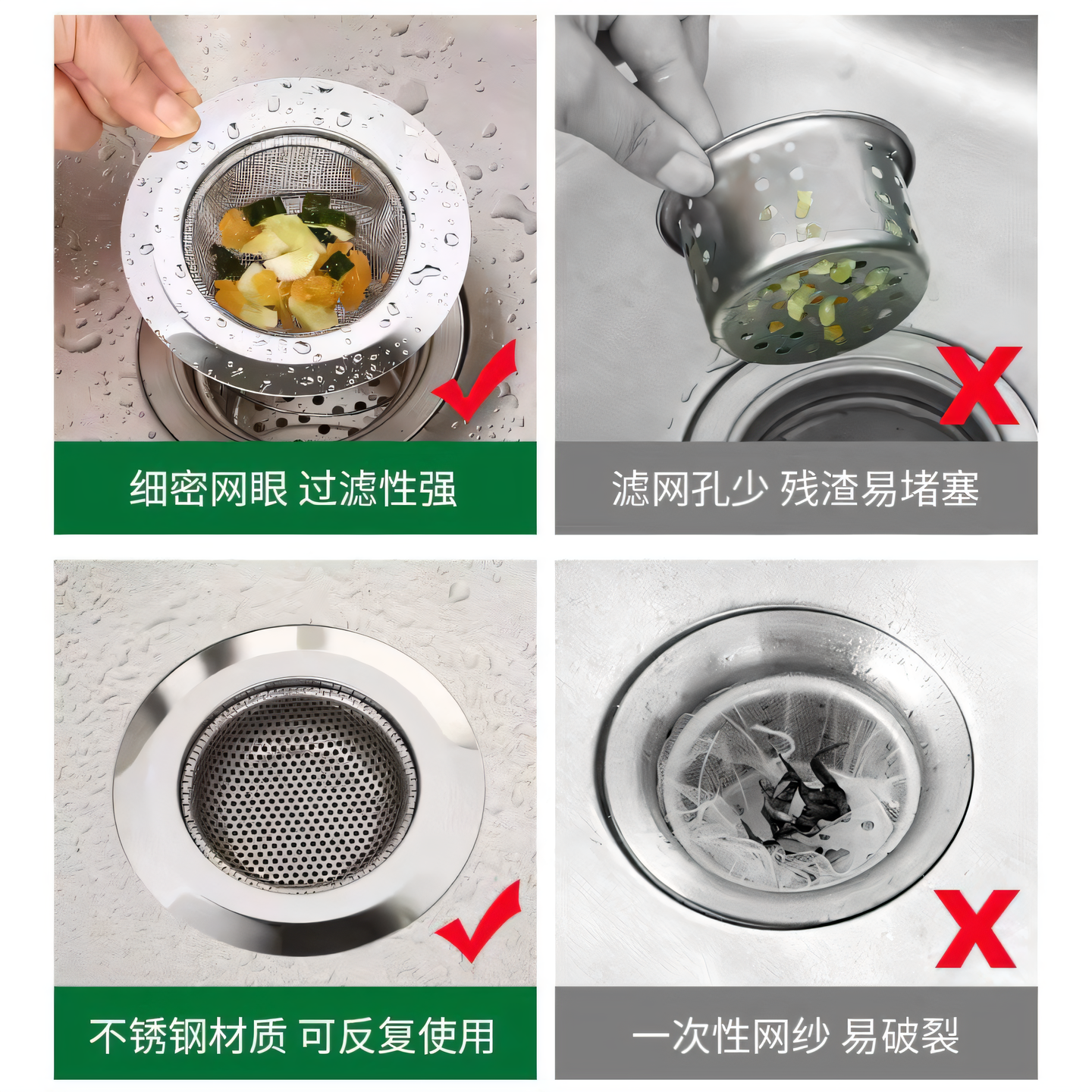 细密网眼 过滤性强

滤网孔少 残渣易堵塞

不锈钢材质 可反复使用

一次性网纱 易破裂