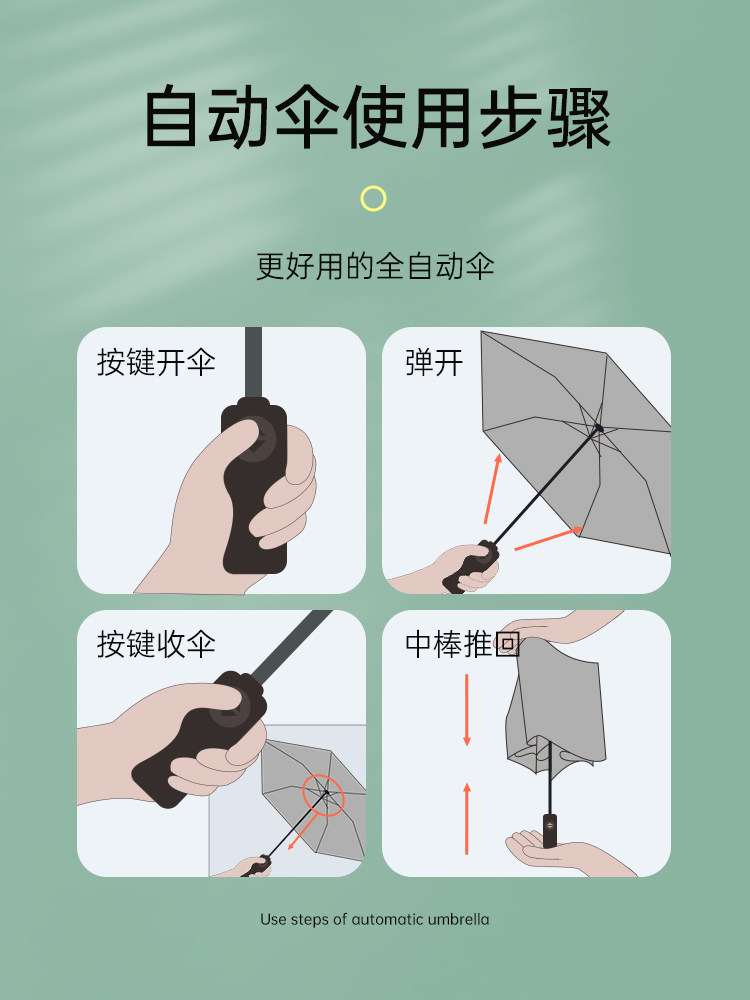 自动伞使用步骤

更好用的全自动伞

按键开伞

弹开

按键收伞

中棒推回

Use steps of automatic umbrella