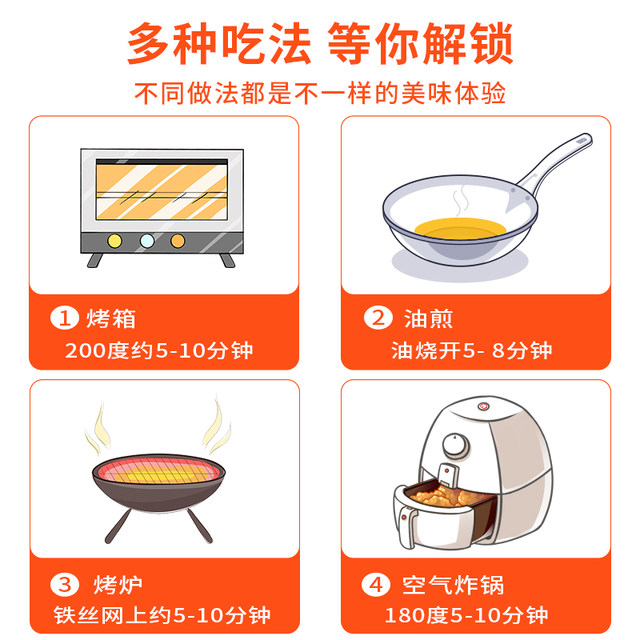 多种吃法 等你解锁

不同做法都是不一样的美味体验

① 烤箱
200度约5-10分钟

② 油煎
油烧开5- 8分钟

③ 烤炉
铁丝网上约5-10分钟

④ 空气炸锅
180度5-10分钟