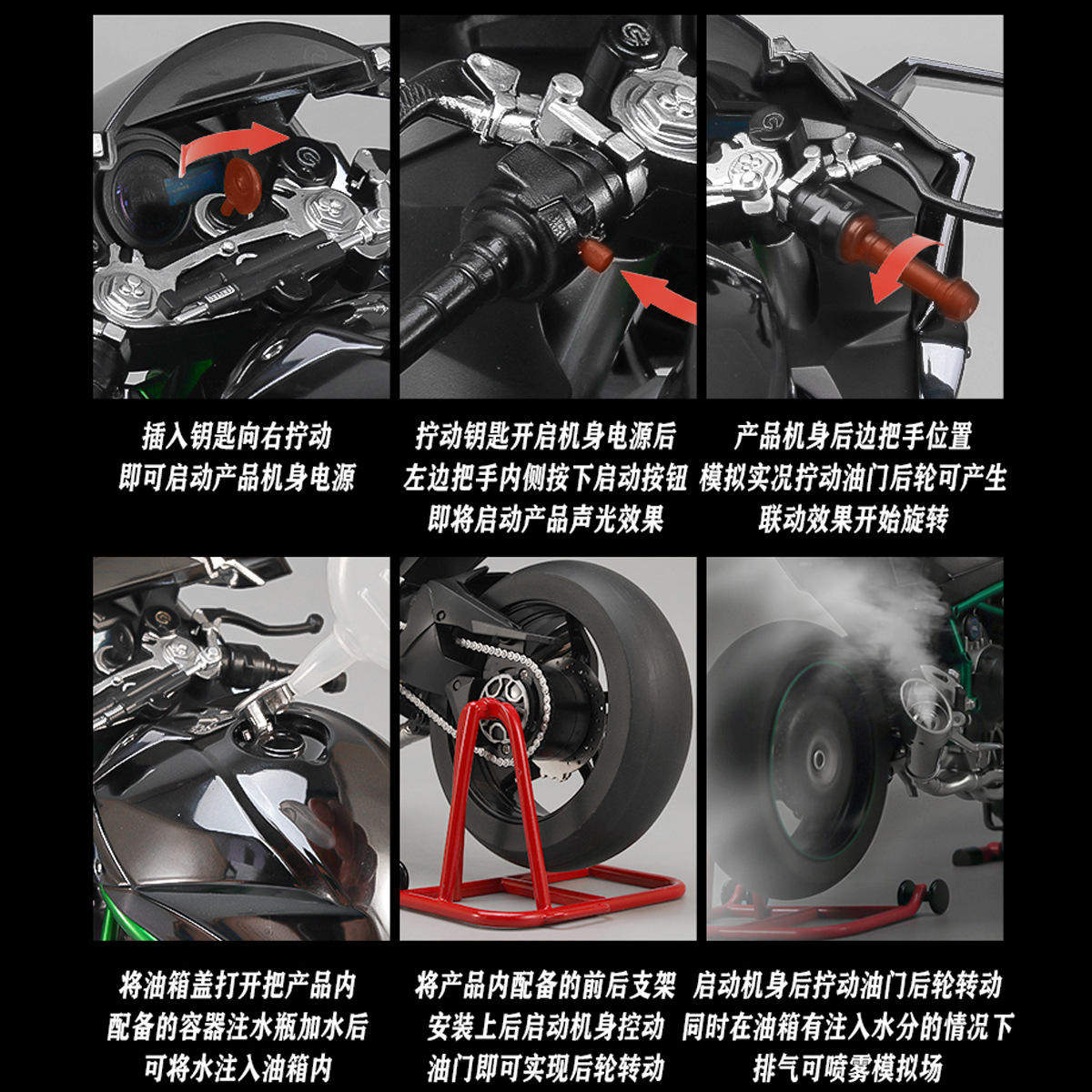 插入钥匙向右拧动
即可启动产品机身电源

拧动钥匙开启机身电源后
左边把手内侧按下启动按钮
即将启动产品声光效果

产品机身后边把手位置
模拟实况拧动油门后轮可产生
联动效果开始旋转

将油箱盖打开把产品内
配备的容器注水瓶加水后
可将水注入油箱内

将产品内配备的前后支架
安装上后启动机身控动
油门即可实现后轮转动

启动机身后拧动油门后轮转动
同时在油箱有注入水分的情况下
排气可喷雾模拟场