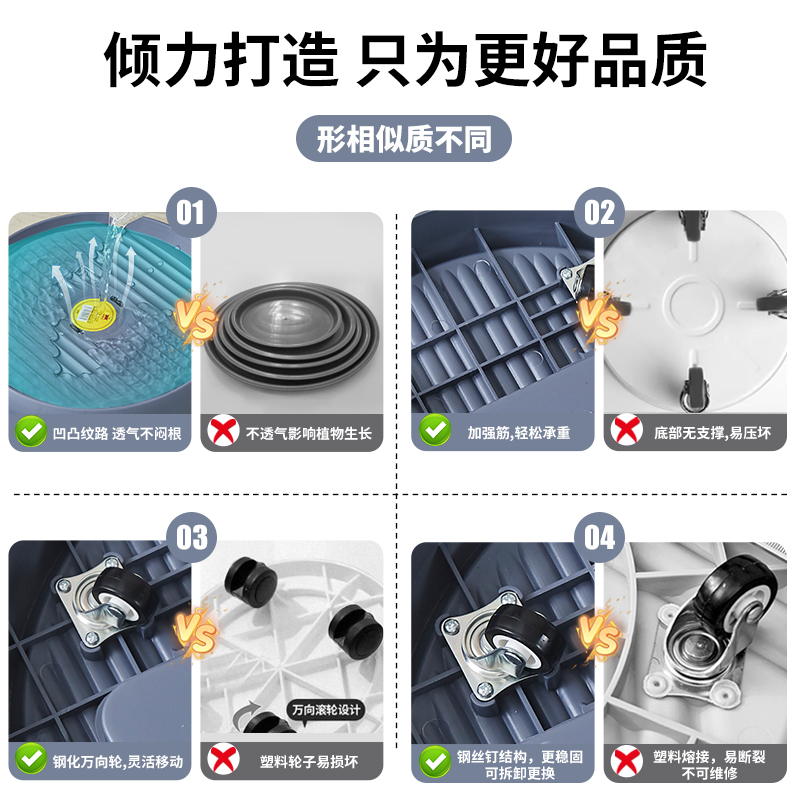 倾力打造 只为更好品质

形相似质不同

01

VS

凹凸纹路 透气不闷根

不透气影响植物生长

02

VS

加强筋,轻松承重

底部无支撑,易压坏

03

VS

万向滚轮设计

钢化万向轮,灵活移动

塑料轮子易损坏

04

VS

钢丝钉结构,更稳固 可拆卸更换

塑料熔接,易断裂 不可维修