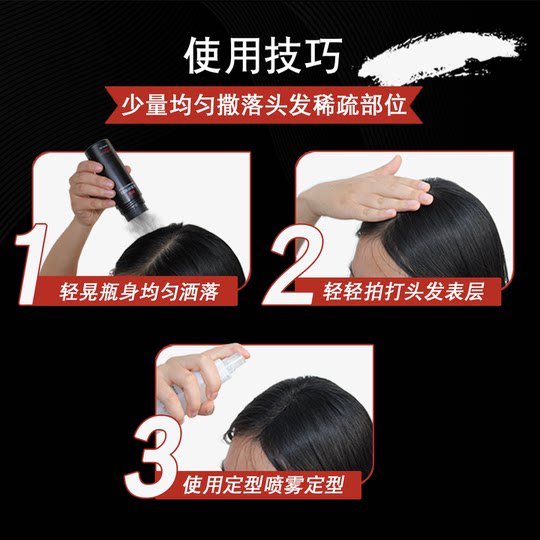 使用技巧

少量均匀撒落头发稀疏部位

1 轻晃瓶身均匀洒落

2 轻轻拍打头发表层

3 使用定型喷雾定型