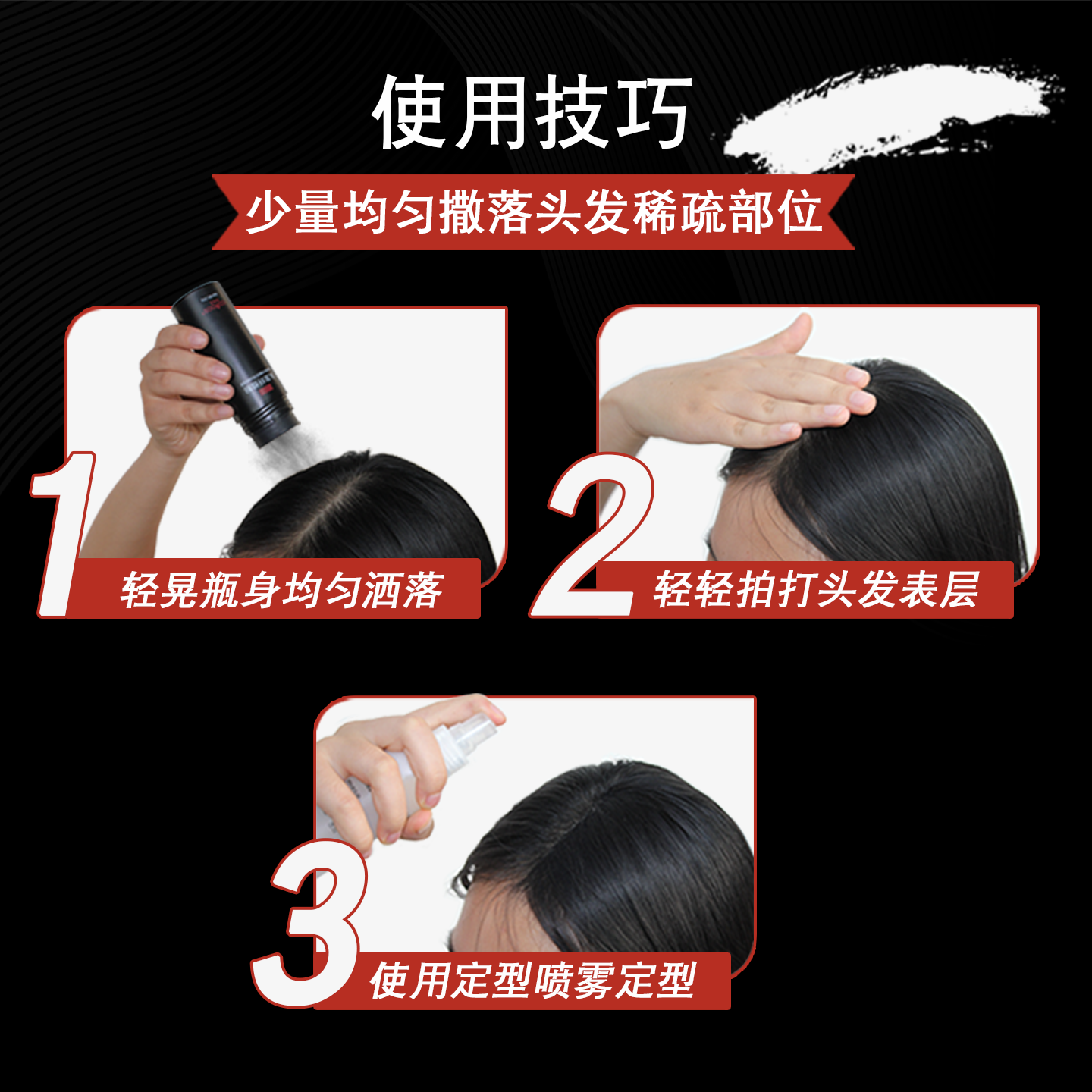 使用技巧

少量均匀撒落头发稀疏部位

1
轻晃瓶身均匀洒落

2
轻轻拍打头发表层

3
使用定型喷雾定型