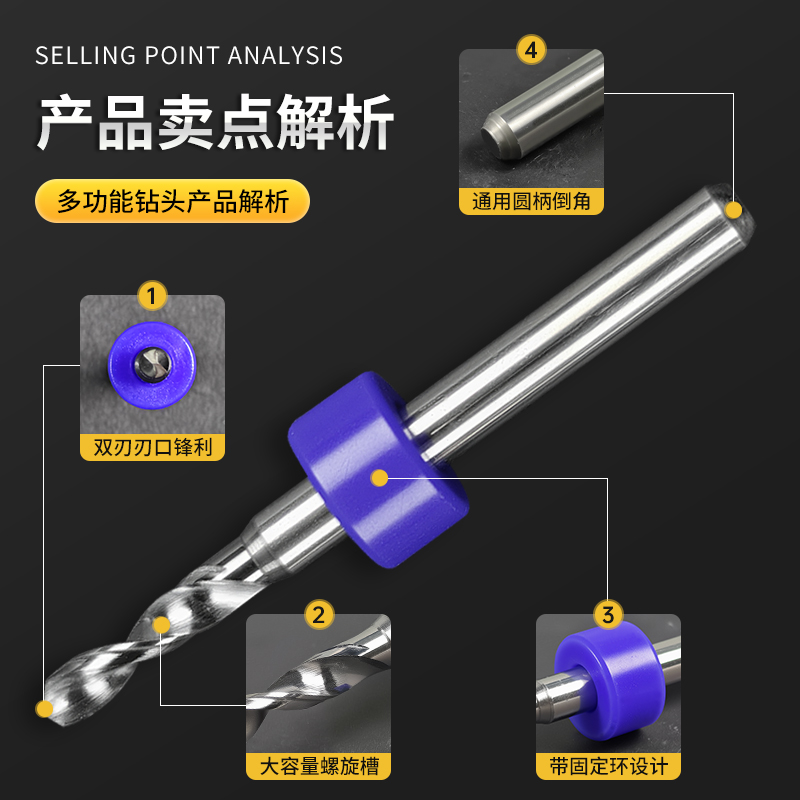 SELLING POINT ANALYSIS

产品卖点解析

多功能钻头产品解析

4
通用圆柄倒角

1
双刃刃口锋利

2
大容量螺旋槽

3
带固定环设计