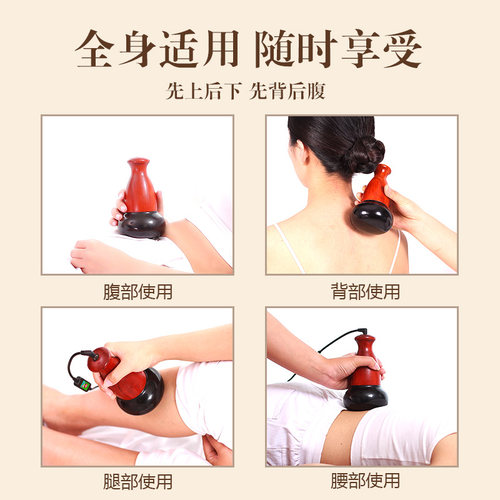 全身适用 随时享受

先上后下 先背后腹

腹部使用

背部使用

腿部使用

腰部使用