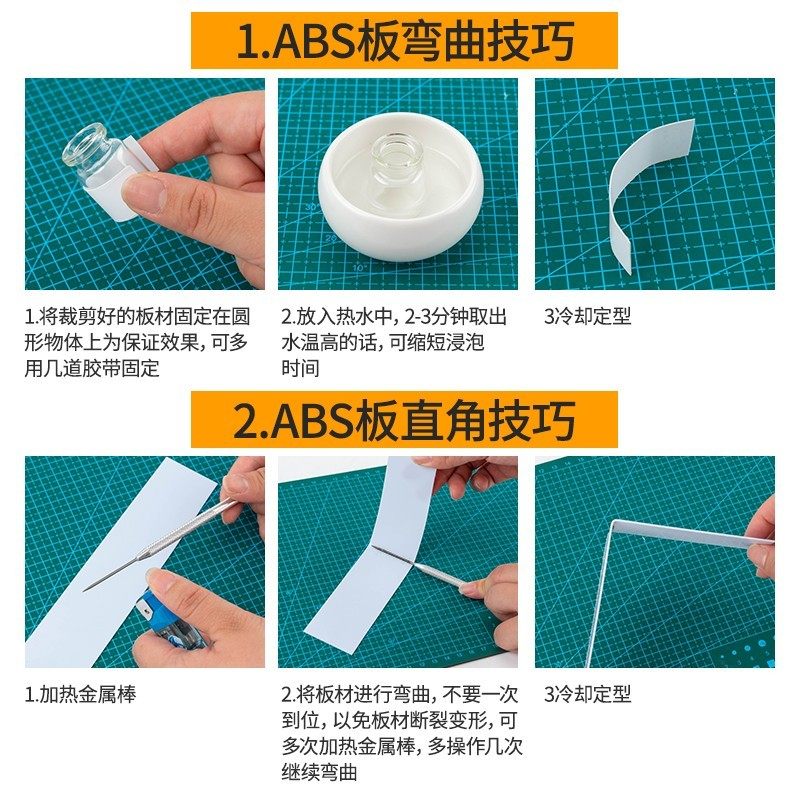 1.ABS板弯曲技巧

1.将裁剪好的板材固定在圆形物体上为保证效果，可多用几道胶带固定

2.放入热水中，2-3分钟取出水温高的话，可缩短浸泡时间

3冷却定型

2.ABS板直角技巧

1.加热金属棒

2.将板材进行弯曲，不要一次到位，以免板材断裂变形，可多次加热金属棒，多操作几次继续弯曲

3冷却定型