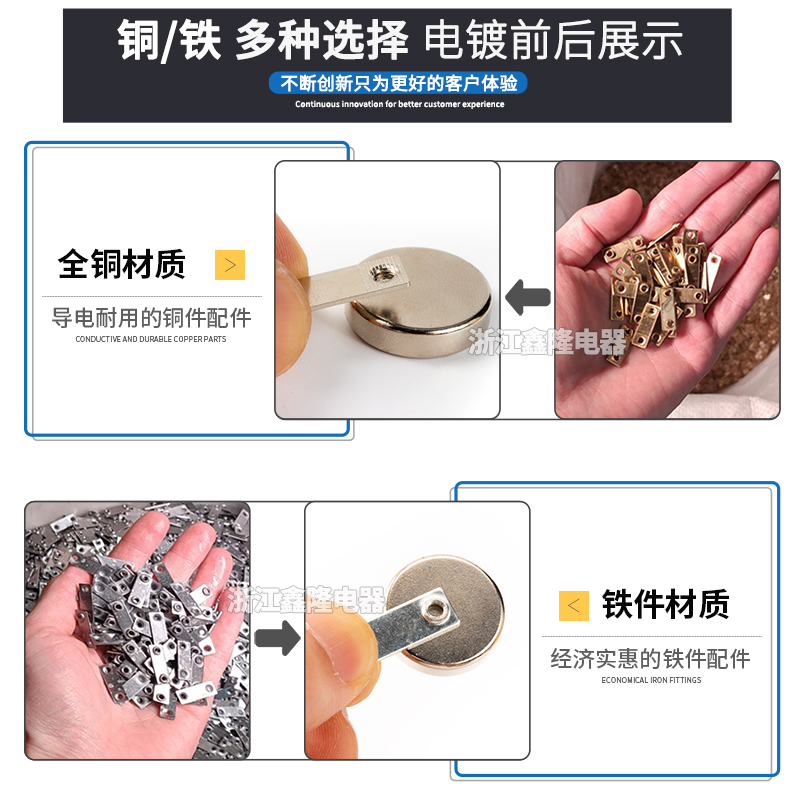 铜/铁 多种选择 电镀前后展示
不断创新只为更好的客户体验
Continuous innovation for better customer experience

全铜材质 >
导电耐用的铜件配件
CONDUCTIVE AND DURABLE COPPER PARTS

浙江鑫隆电器

浙江鑫隆电器

< 铁件材质
经济实惠的铁件配件
ECONOMICAL IRON FITTINGS