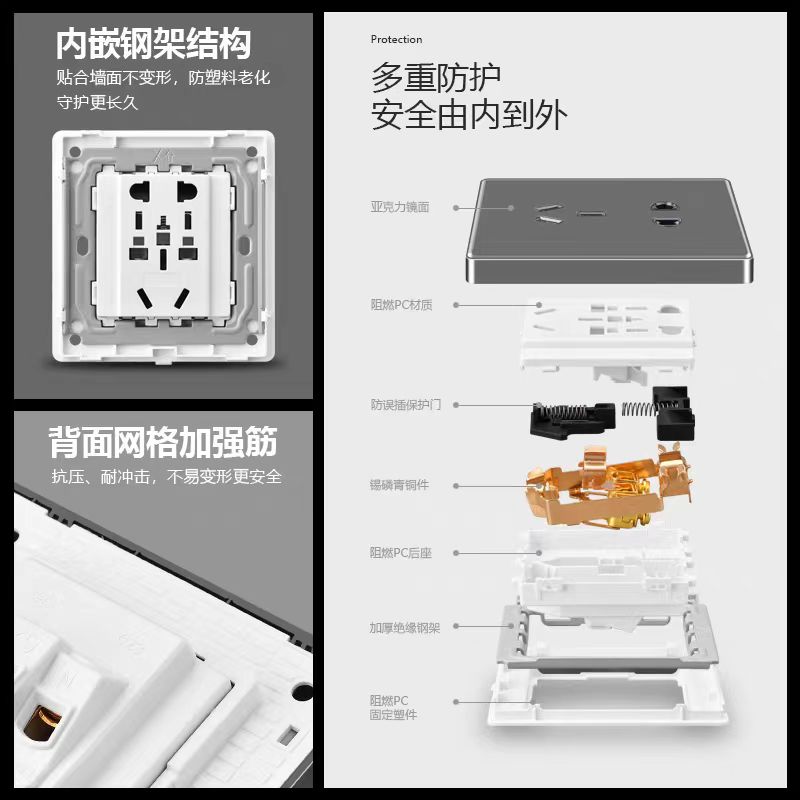 内嵌钢架结构
贴合墙面不变形，防塑料老化
守护更长久

背面网格加强筋
抗压、耐冲击，不易变形更安全

Protection
多重防护
安全由内到外

亚克力镜面
阻燃PC材质
防误插保护门
锡磷青铜件
阻燃PC后座
加厚绝缘钢架
阻燃PC
固定塑件