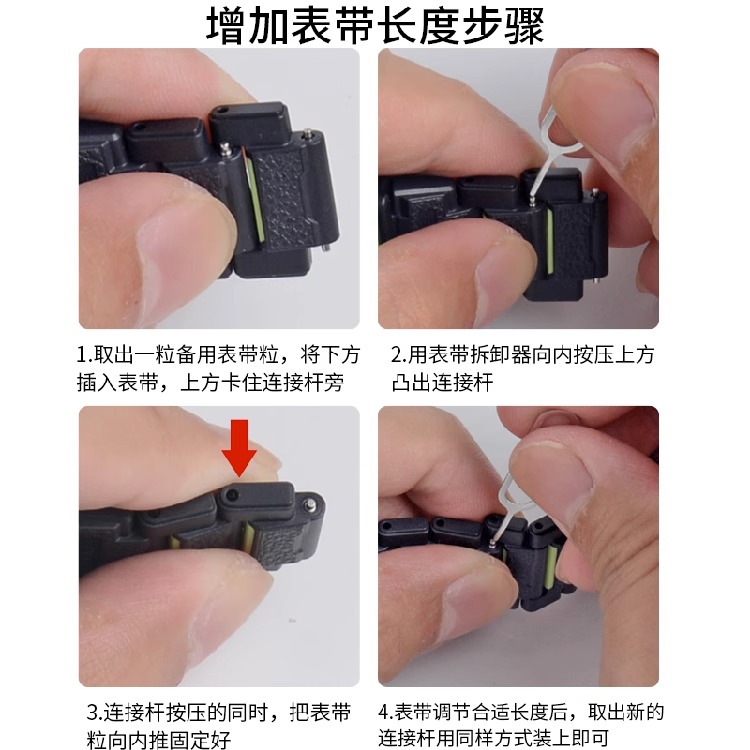 增加表带长度步骤

1.取出一粒备用表带粒，将下方插入表带，上方卡住连接杆旁

2.用表带拆卸器向内按压上方凸出连接杆

3.连接杆按压的同时，把表带粒向内推固定好

4.表带调节合适长度后，取出新的连接杆用同样方式装上即可