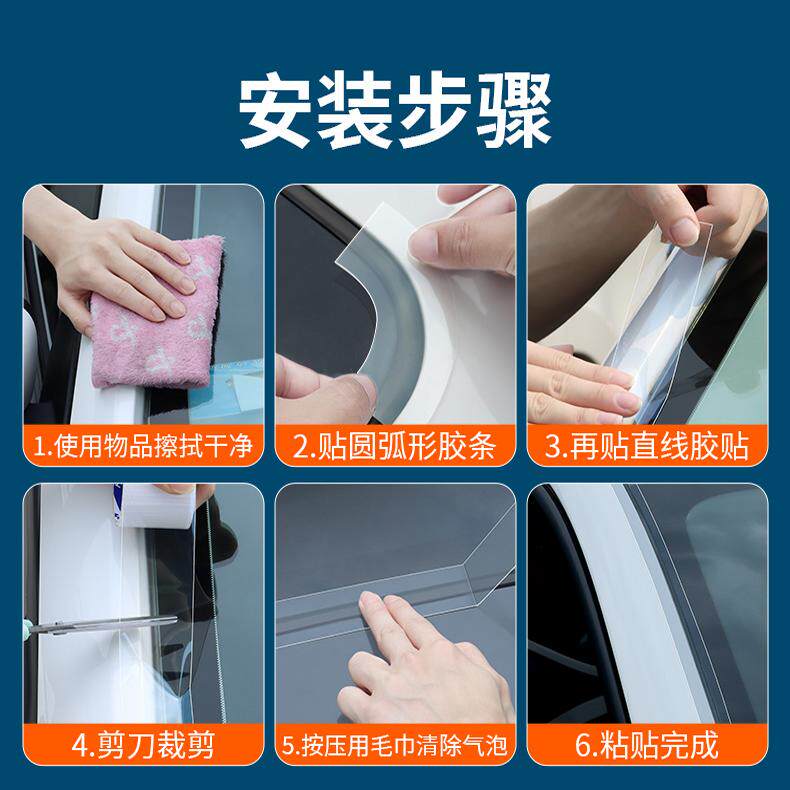 安装步骤

1.使用物品擦拭干净

2.贴圆弧形胶条

3.再贴直线胶贴

4.剪刀裁剪

5.按压用毛巾清除气泡

6.粘贴完成