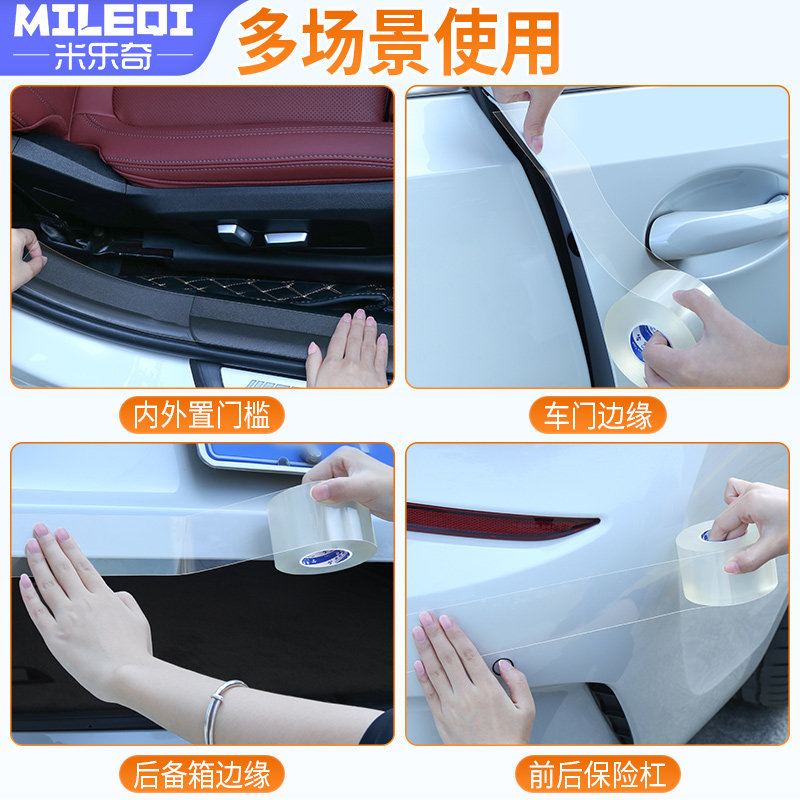 MILEQI
米乐奇
多场景使用

内外置门槛

车门边缘

后备箱边缘

前后保险杠