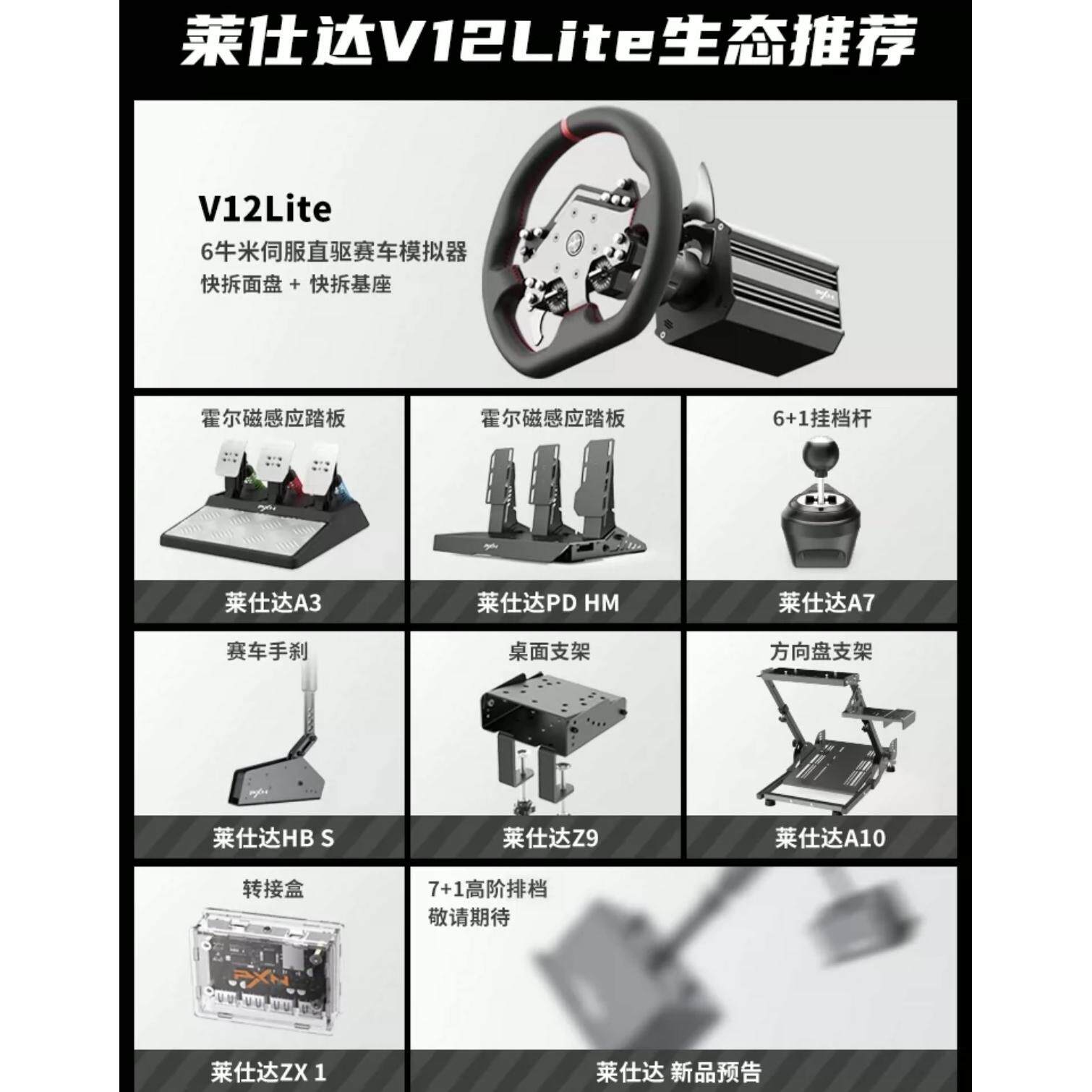 莱仕达V12Lite生态推荐

V12Lite
6牛米伺服直驱赛车模拟器
快拆面盘 + 快拆基座

PXN

霍尔磁感应踏板
PXN
莱仕达A3

霍尔磁感应踏板
PXN
莱仕达PD HM

6+1挂档杆
莱仕达A7

赛车手刹
PXN
莱仕达HB S

桌面支架
莱仕达Z9

方向盘支架
莱仕达A10

转接盒
PXN
莱仕达ZX 1

7+1高阶排档
敬请期待
莱仕达 新品预告