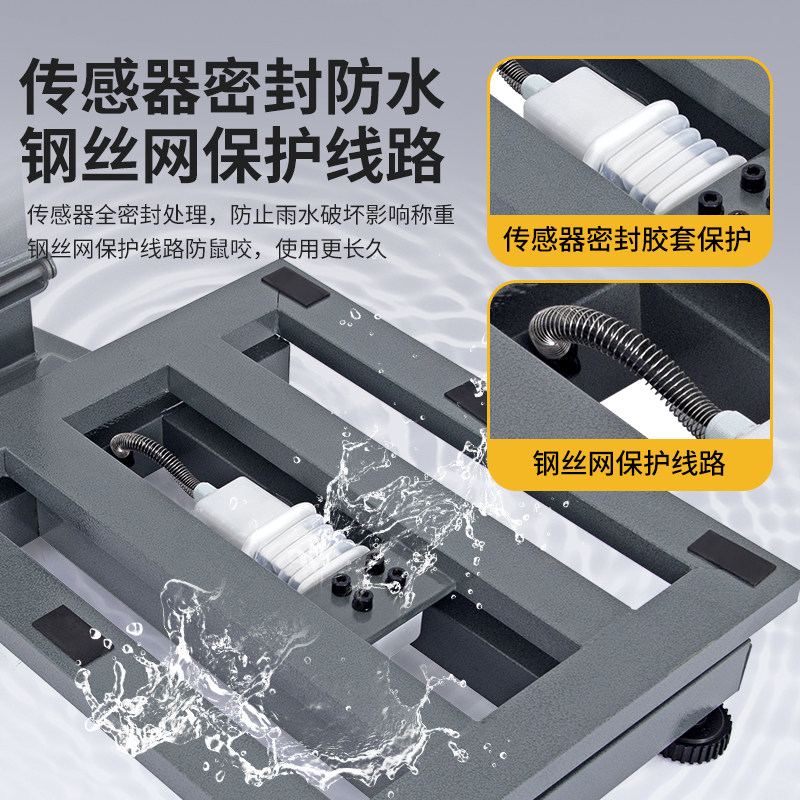 传感器密封防水
钢丝网保护线路

传感器全密封处理，防止雨水破坏影响称重
钢丝网保护线路防鼠咬，使用更长久

传感器密封胶套保护

钢丝网保护线路