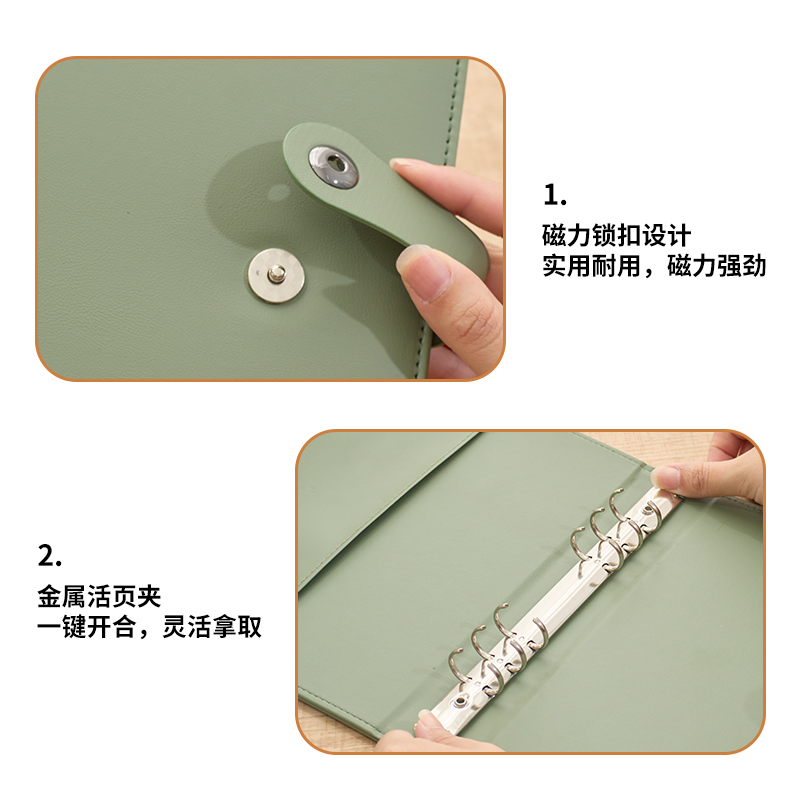 1.
磁力锁扣设计
实用耐用，磁力强劲

2.
金属活页夹
一键开合，灵活拿取