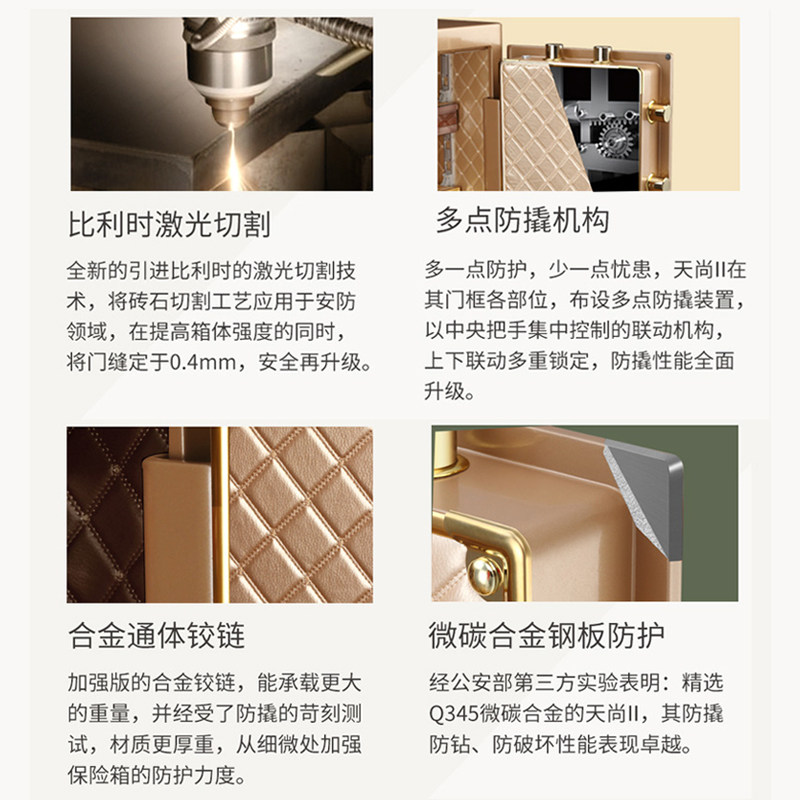 比利时激光切割

全新的引进比利时的激光切割技术，将砖石切割工艺应用于安防领域，在提高箱体强度的同时，将门缝定于0.4mm，安全再升级。

多点防撬机构

多一点防护，少一点忧患，天尚II在其门框各部位，布设多点防撬装置，以中央把手集中控制的联动机构，上下联动多重锁定，防撬性能全面升级。

合金通体铰链

加强版的合金铰链，能承载更大的重量，并经受了防撬的苛刻测试，材质更厚重，从细微处加强保险箱的防护力度。

微碳合金钢板防护

经公安部第三方实验表明：精选Q345微碳合金的天尚II，其防撬防钻、防破坏性能表现卓越。