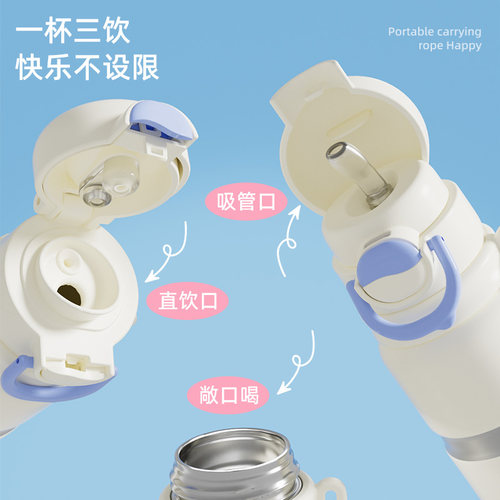 一杯三饮
快乐不设限

Portable carrying
rope Happy

吸管口

直饮口

敞口喝