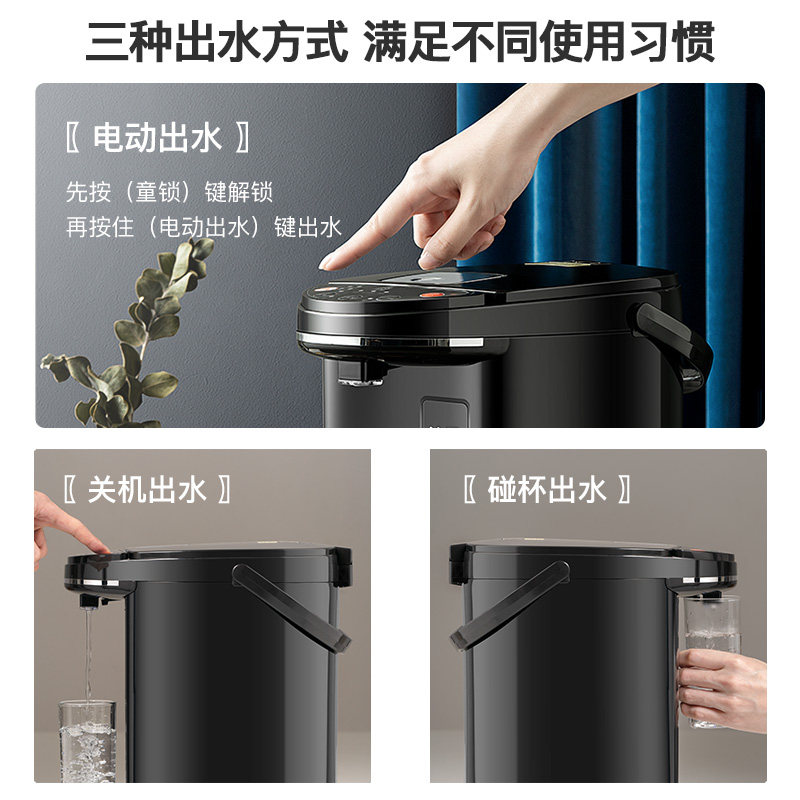 三种出水方式 满足不同使用习惯

〖 电动出水 〗

先按（童锁）键解锁
再按住（电动出水）键出水

〖 关机出水 〗

〖 碰杯出水 〗