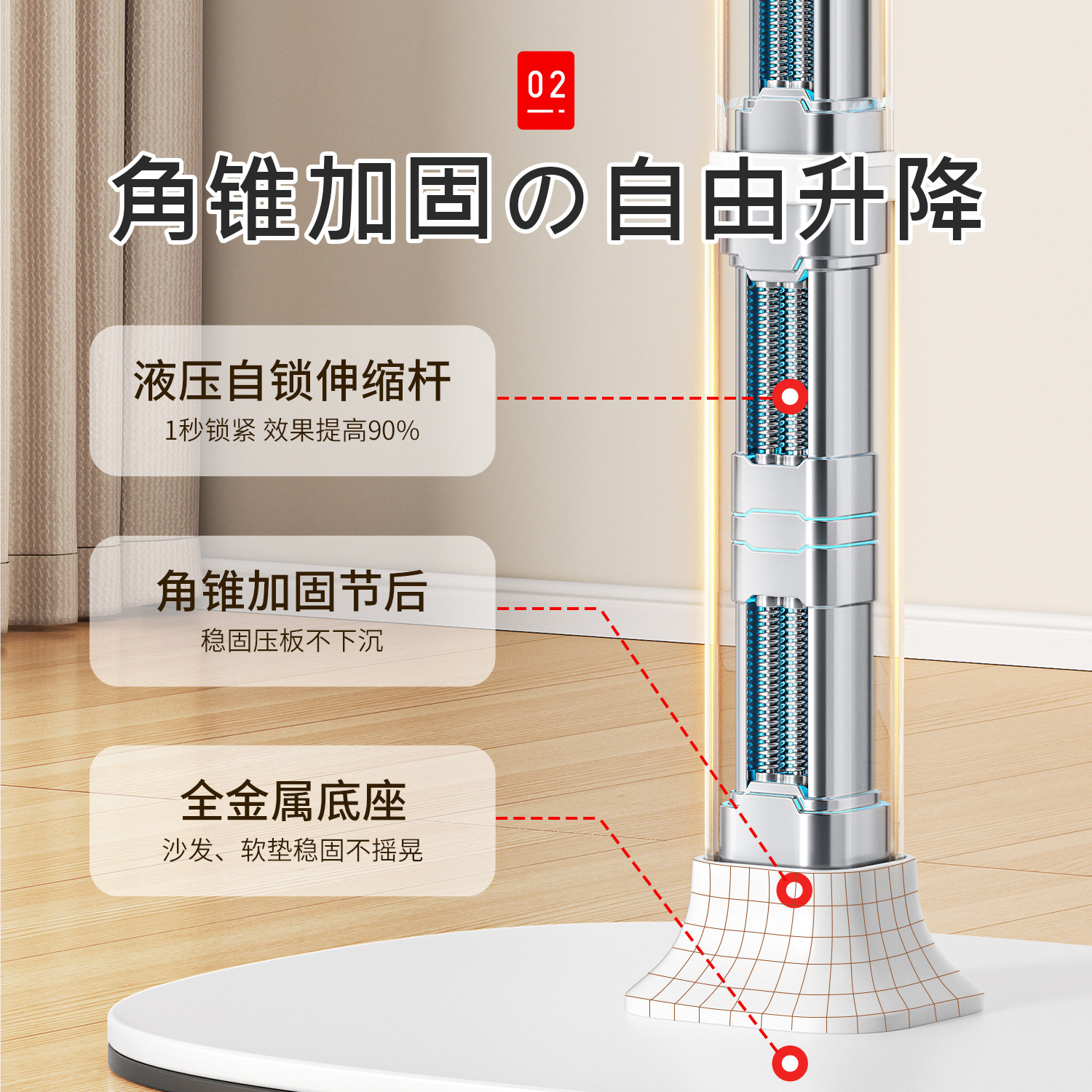 02

角锥加固の自由升降

液压自锁伸缩杆
1秒锁紧 效果提高90%

角锥加固节后
稳固压板不下沉

全金属底座
沙发、软垫稳固不摇晃