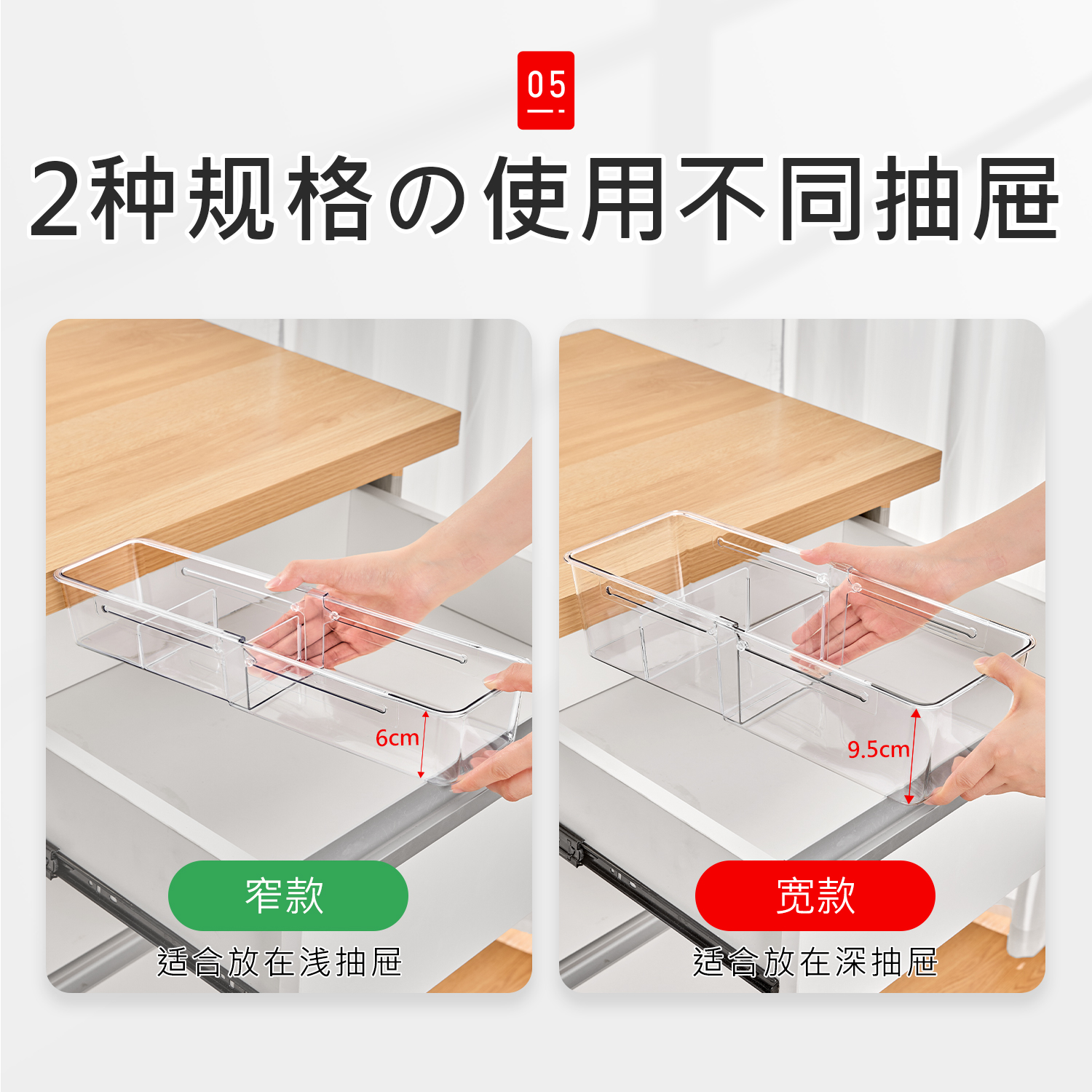 05

2种规格の使用不同抽屉

6cm

窄款

适合放在浅抽屉

9.5cm

宽款

适合放在深抽屉