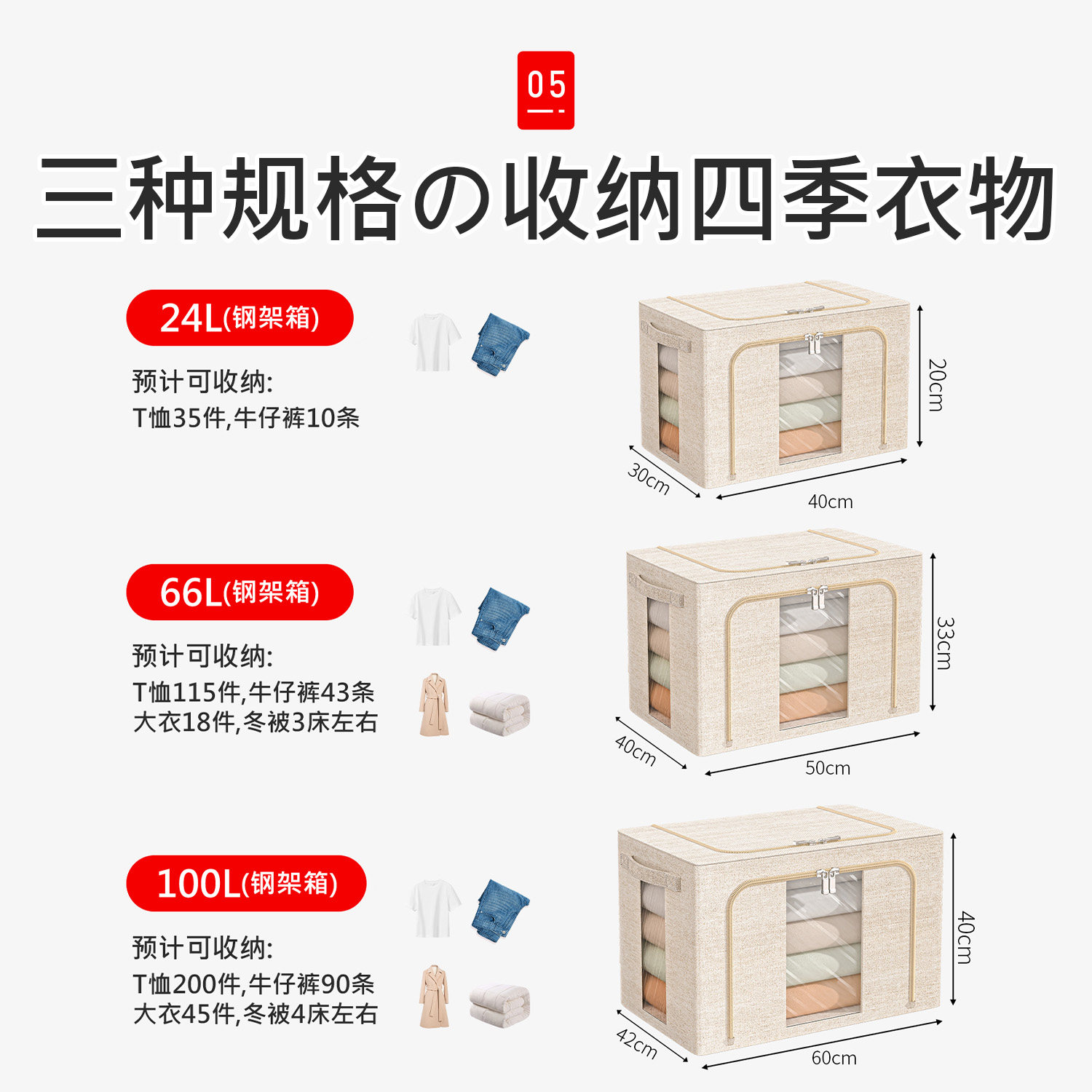 05

三种规格の收纳四季衣物

24L(钢架箱)

预计可收纳:
T恤35件,牛仔裤10条

20cm
30cm
40cm

66L(钢架箱)

预计可收纳:
T恤115件,牛仔裤43条
大衣18件,冬被3床左右

33cm
40cm
50cm

100L(钢架箱)

预计可收纳:
T恤200件,牛仔裤90条
大衣45件,冬被4床左右

40cm
42cm
60cm