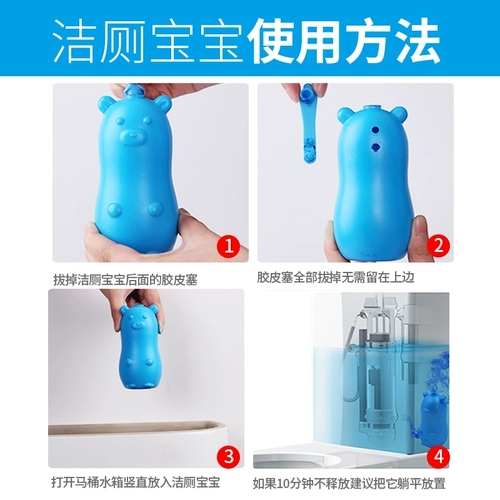 洁厕宝宝使用方法

1

拔掉洁厕宝宝后面的胶皮塞

2

胶皮塞全部拔掉无需留在上边

3

打开马桶水箱竖直放入洁厕宝宝

4

如果10分钟不释放建议把它躺平放置